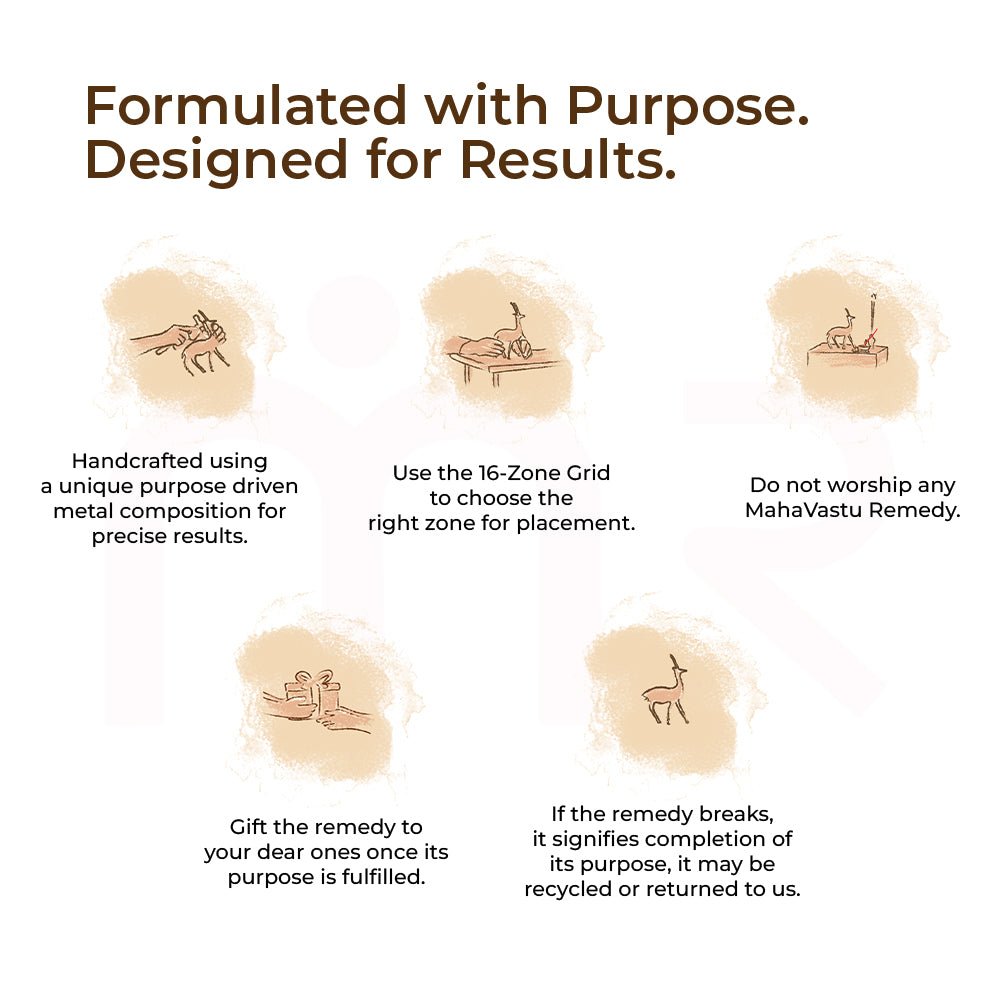 Formulated with Purpose.
Designed for Results.

Handcrafted using a unique purpose driven metal composition for precise results.

Use the 16-Zone Grid to choose the right zone for placement.

Do not worship any MahaVastu Remedy.

Gift the remedy to your dear ones once its purpose is fulfilled.

If the remedy breaks, it signifies completion of its purpose, it may be recycled or returned to us.