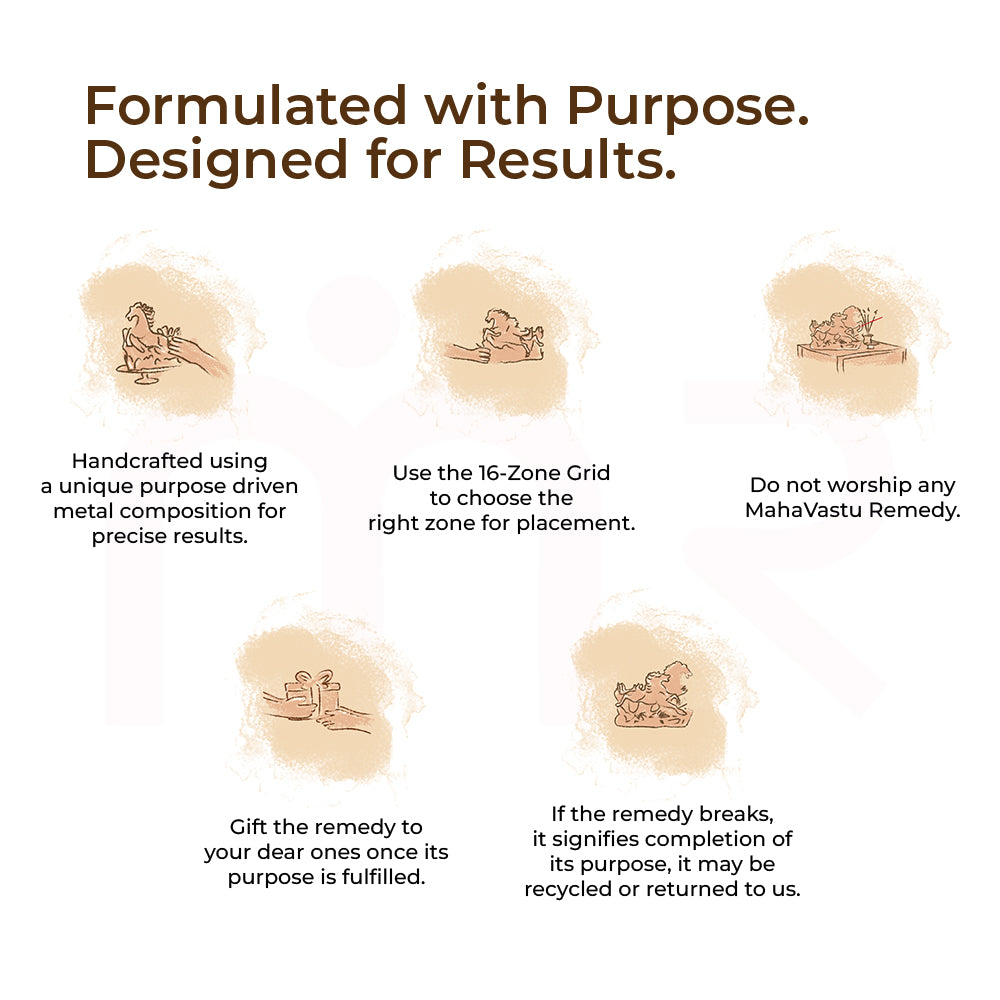 Formulated with Purpose.
Designed for Results.

Handcrafted using a unique purpose driven metal composition for precise results.

Use the 16-Zone Grid to choose the right zone for placement.

Do not worship any MahaVastu Remedy.

Gift the remedy to your dear ones once its purpose is fulfilled.

If the remedy breaks, it signifies completion of its purpose, it may be recycled or returned to us.