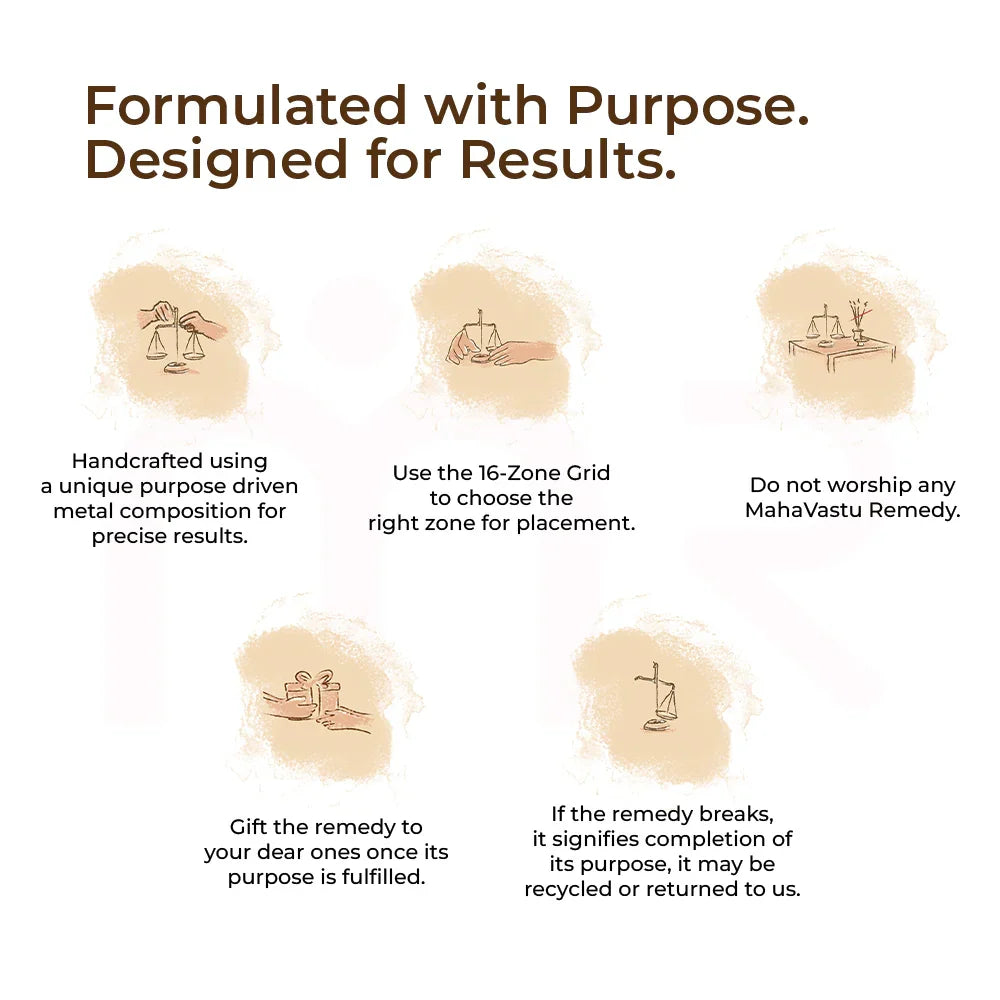 Formulated with Purpose.
Designed for Results.

Handcrafted using a unique purpose driven metal composition for precise results.

Use the 16-Zone Grid to choose the right zone for placement.

Do not worship any MahaVastu Remedy.

Gift the remedy to your dear ones once its purpose is fulfilled.

If the remedy breaks, it signifies completion of its purpose, it may be recycled or returned to us.