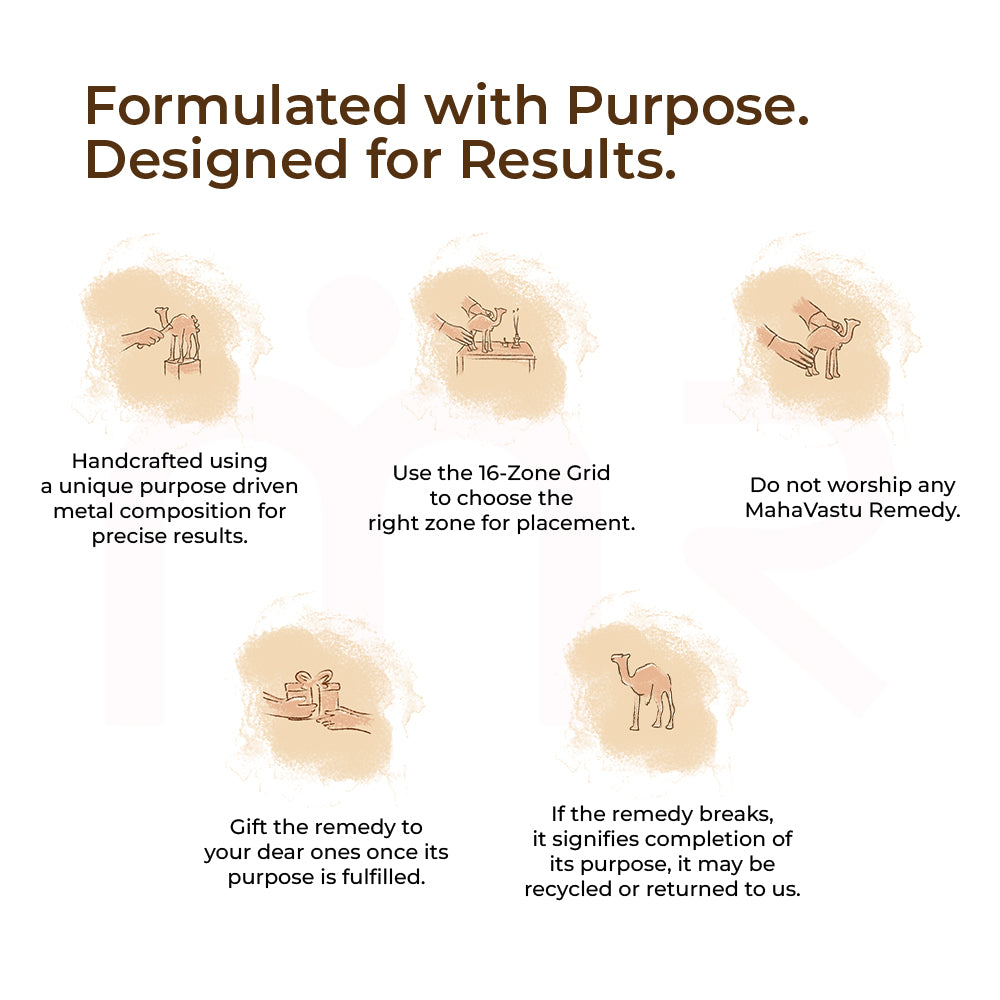 Formulated with Purpose.
Designed for Results.

Handcrafted using a unique purpose driven metal composition for precise results.

Use the 16-Zone Grid to choose the right zone for placement.

Do not worship any MahaVastu Remedy.

Gift the remedy to your dear ones once its purpose is fulfilled.

If the remedy breaks, it signifies completion of its purpose, it may be recycled or returned to us.