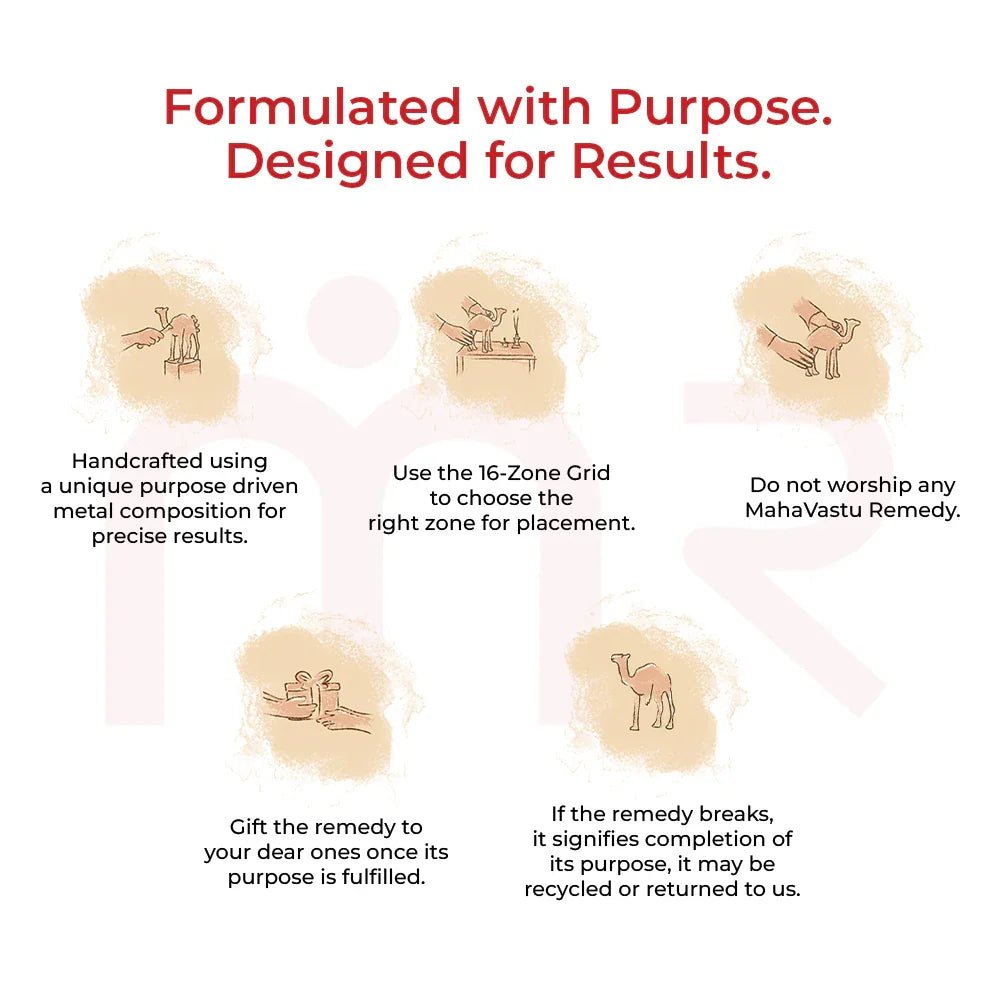 Formulated with Purpose.
Designed for Results.

Handcrafted using a unique purpose driven metal composition for precise results.

Use the 16-Zone Grid to choose the right zone for placement.

Do not worship any MahaVastu Remedy.

Gift the remedy to your dear ones once its purpose is fulfilled.

If the remedy breaks, it signifies completion of its purpose, it may be recycled or returned to us.