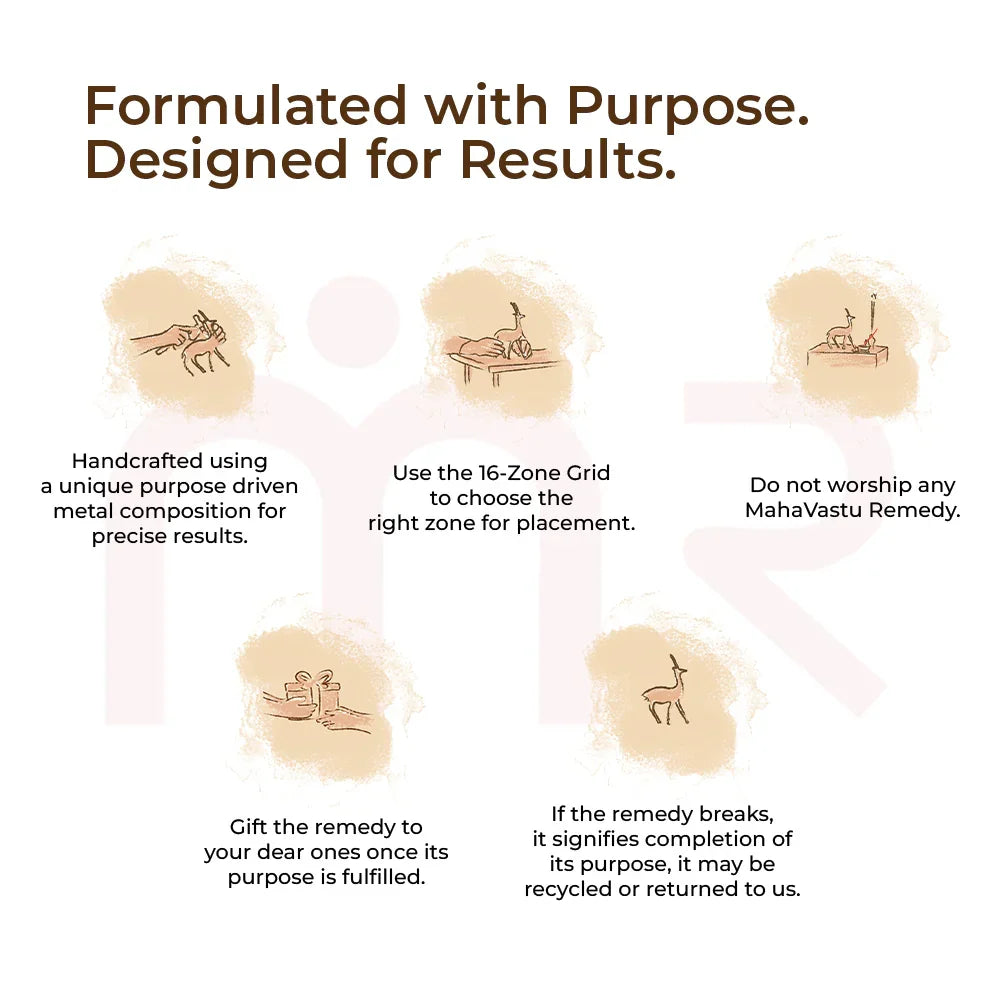 Formulated with Purpose.
Designed for Results.

Handcrafted using a unique purpose driven metal composition for precise results.

Use the 16-Zone Grid to choose the right zone for placement.

Do not worship any MahaVastu Remedy.

Gift the remedy to your dear ones once its purpose is fulfilled.

If the remedy breaks, it signifies completion of its purpose, it may be recycled or returned to us.