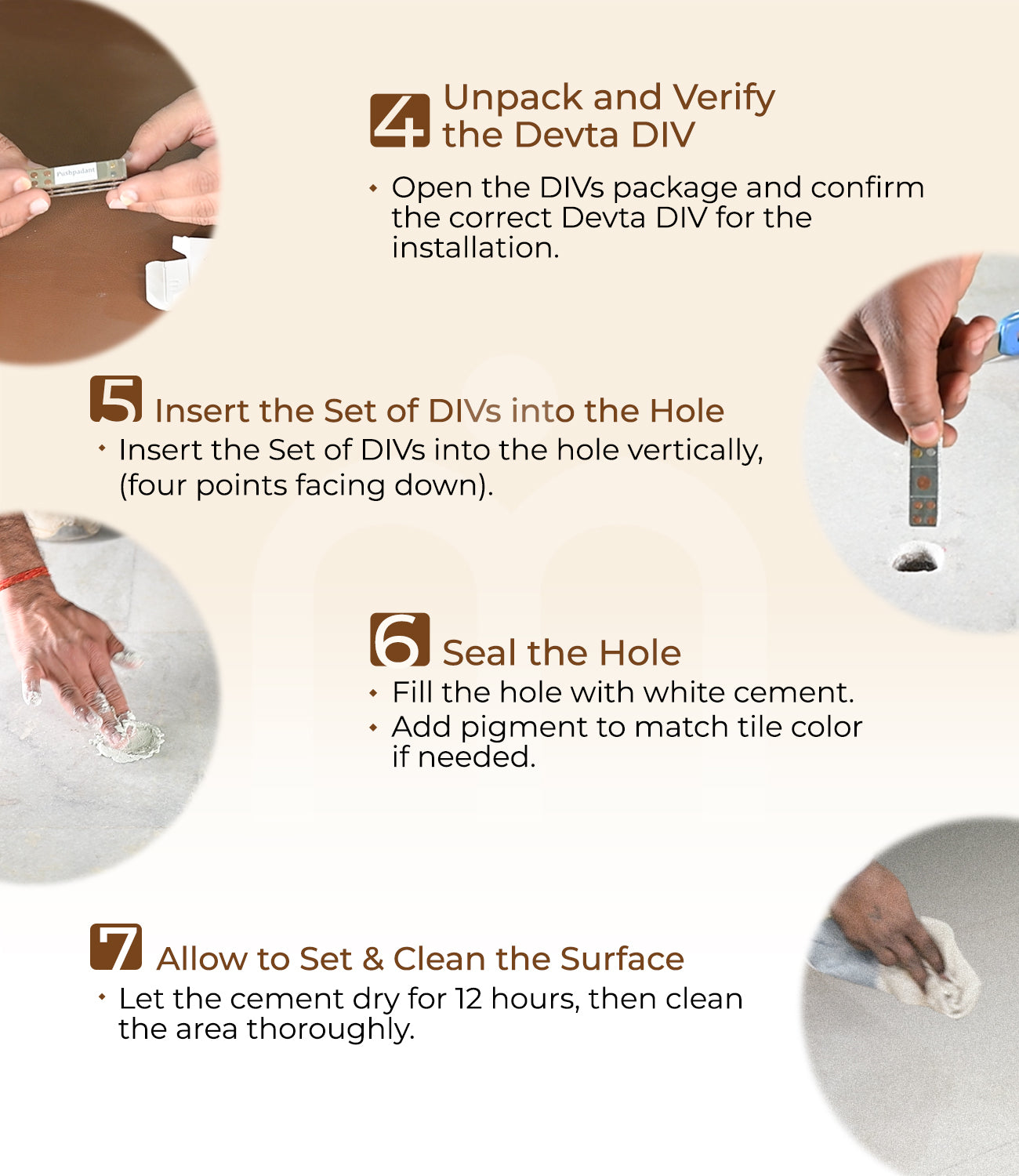 Pushpadant

4 Unpack and Verify the Devta DIV

• Open the DIVs package and confirm the correct Devta DIV for the installation.

5 Insert the Set of DIVs into the Hole

• Insert the Set of DIVs into the hole vertically, (four points facing down).

6 Seal the Hole

• Fill the hole with white cement.
• Add pigment to match tile color if needed.

7 Allow to Set & Clean the Surface

• Let the cement dry for 12 hours, then clean the area thoroughly.