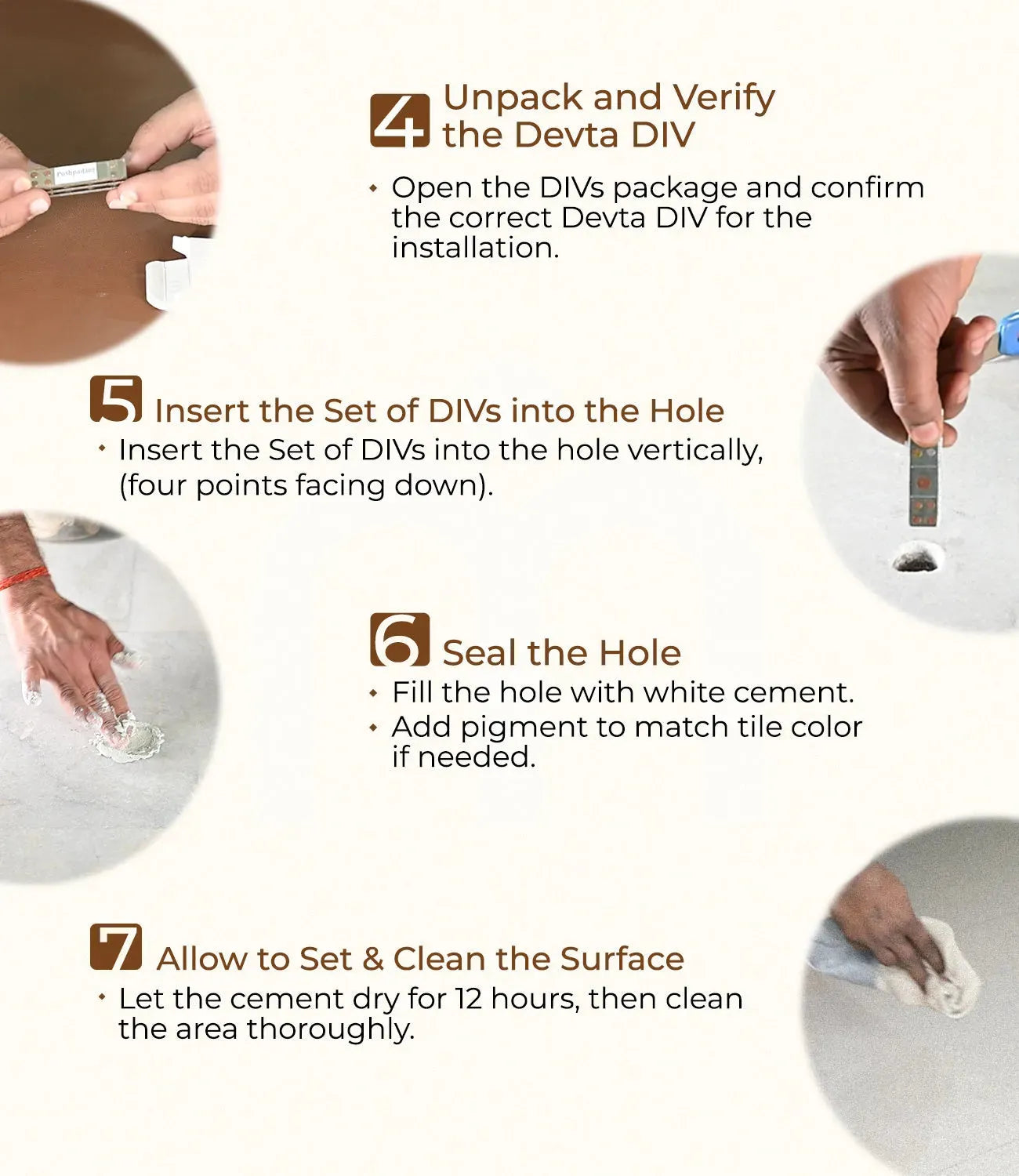 Pushpadant

4 Unpack and Verify the Devta DIV

• Open the DIVs package and confirm the correct Devta DIV for the installation.

5 Insert the Set of DIVs into the Hole

• Insert the Set of DIVs into the hole vertically, (four points facing down).

6 Seal the Hole

• Fill the hole with white cement.
• Add pigment to match tile color if needed.

7 Allow to Set & Clean the Surface

• Let the cement dry for 12 hours, then clean the area thoroughly.