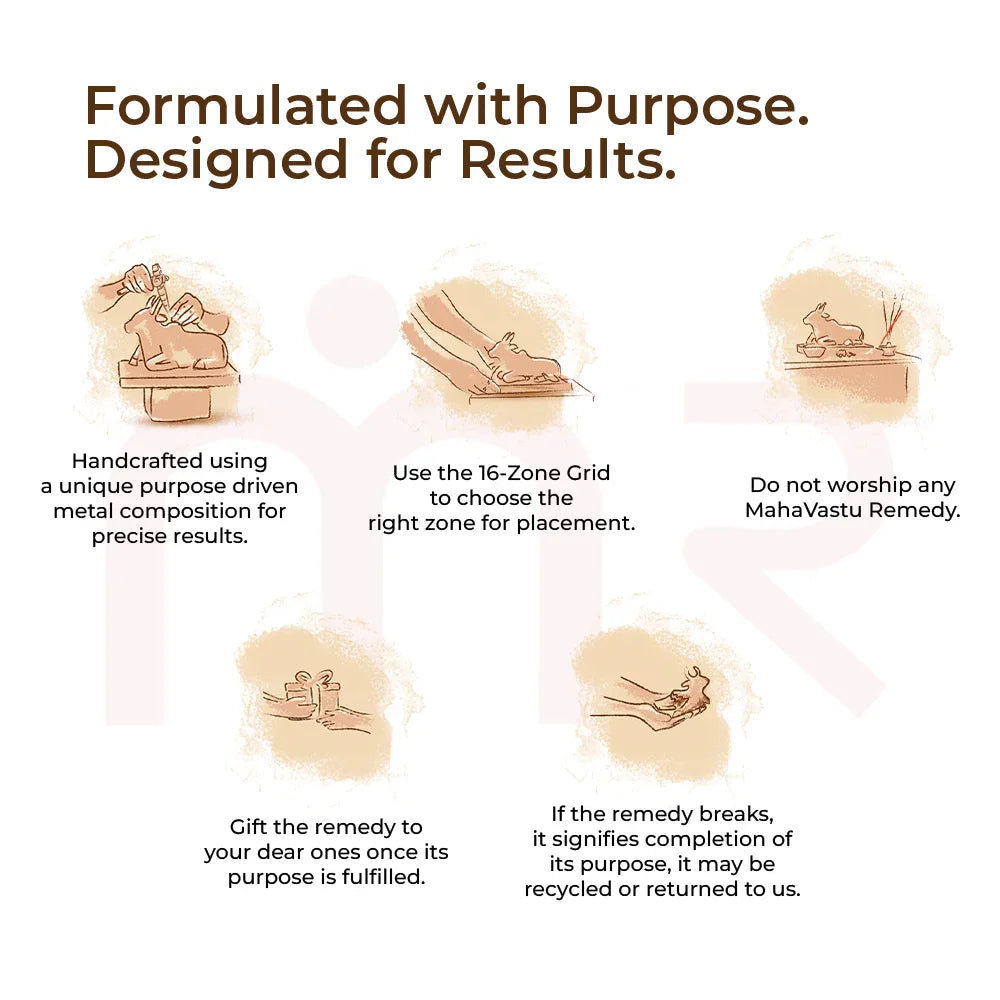 Formulated with Purpose.
Designed for Results.

Handcrafted using a unique purpose driven metal composition for precise results.

Use the 16-Zone Grid to choose the right zone for placement.

Do not worship any MahaVastu Remedy.

Gift the remedy to your dear ones once its purpose is fulfilled.

If the remedy breaks, it signifies completion of its purpose, it may be recycled or returned to us.