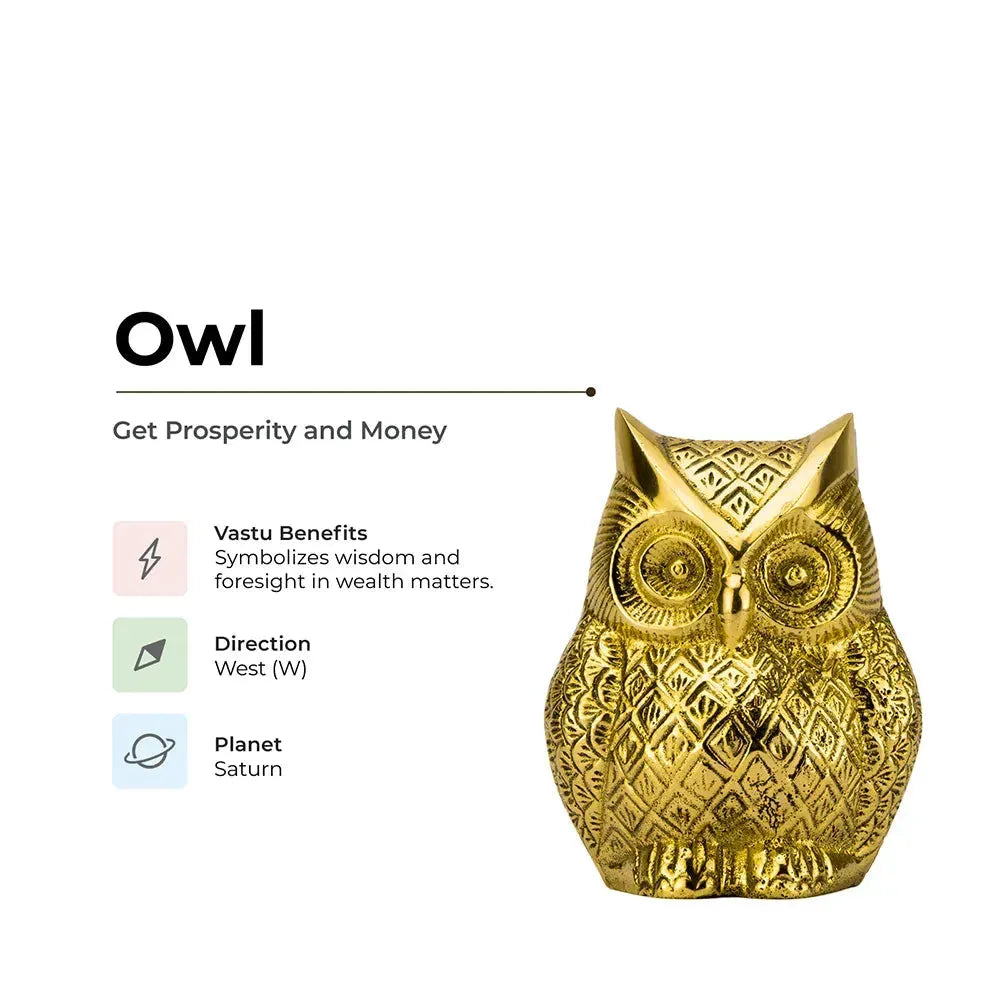 Owl

Get Prosperity and Money

Vastu Benefits
Symbolizes wisdom and foresight in wealth matters.

Direction
West (W)

Planet
Saturn