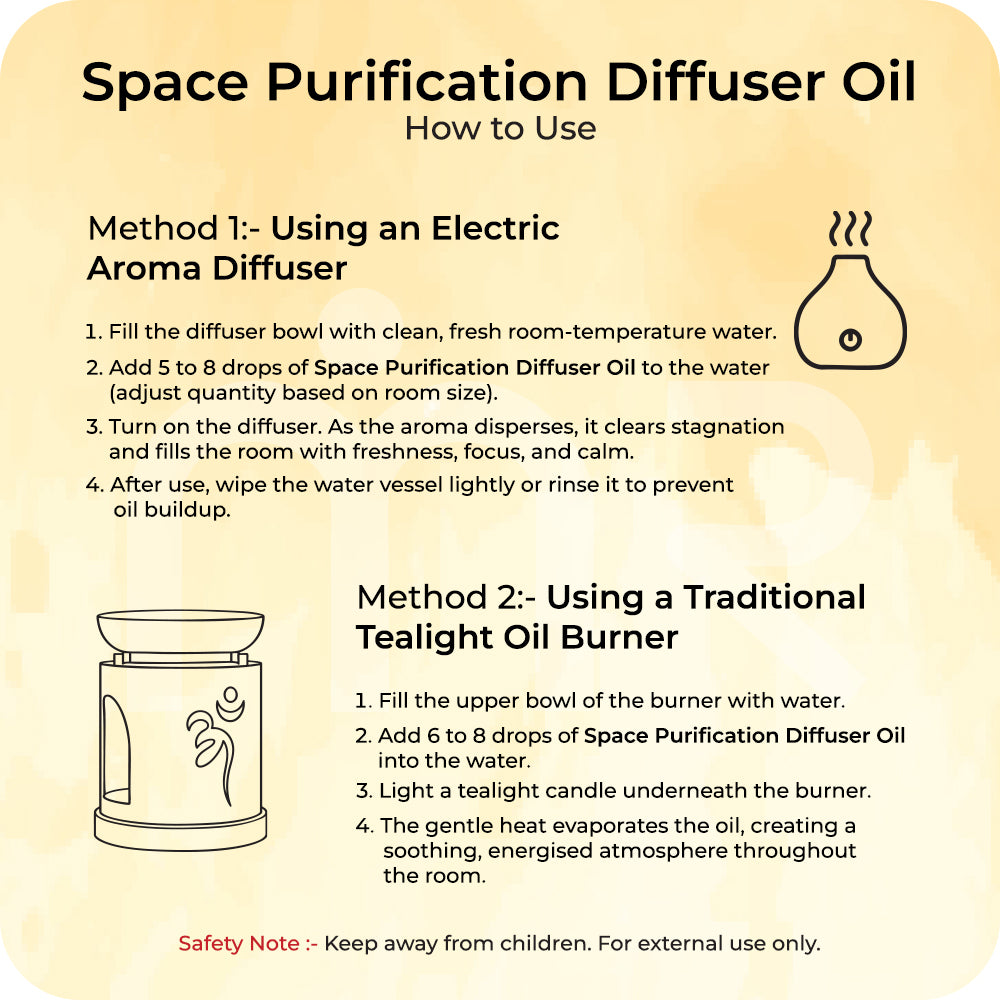 Space Purification Diffuser Oil
How to Use

Method 1:- Using an Electric Aroma Diffuser

1. Fill the diffuser bowl with clean, fresh room-temperature water.
2. Add 5 to 8 drops of Space Purification Diffuser Oil to the water (adjust quantity based on room size).
3. Turn on the diffuser. As the aroma disperses, it clears stagnation and fills the room with freshness, focus, and calm.
4. After use, wipe the water vessel lightly or rinse it to prevent oil buildup.

Method 2:- Using a Traditional Tealight Oil Burner

1. Fill the upper bowl of the burner with water.
2. Add 6 to 8 drops of Space Purification Diffuser Oil into the water.
3. Light a tealight candle underneath the burner.
4. The gentle heat evaporates the oil, creating a soothing, energised atmosphere throughout the room.

Safety Note :- Keep away from children. For external use only.