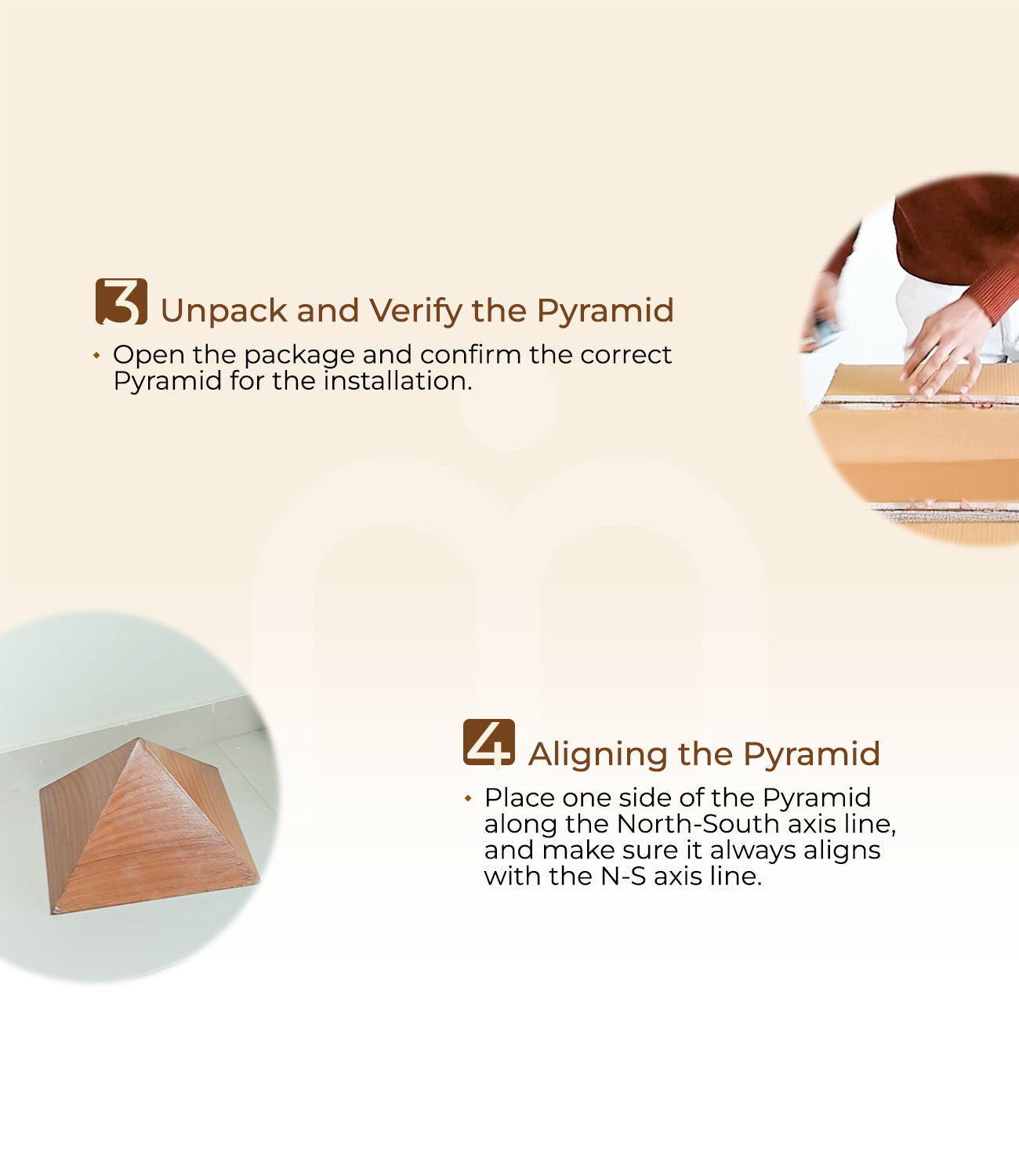 3 Unpack and Verify the Pyramid

• Open the package and confirm the correct Pyramid for the installation.

4 Aligning the Pyramid

• Place one side of the Pyramid along the North-South axis line, and make sure it always aligns with the N-S axis line.