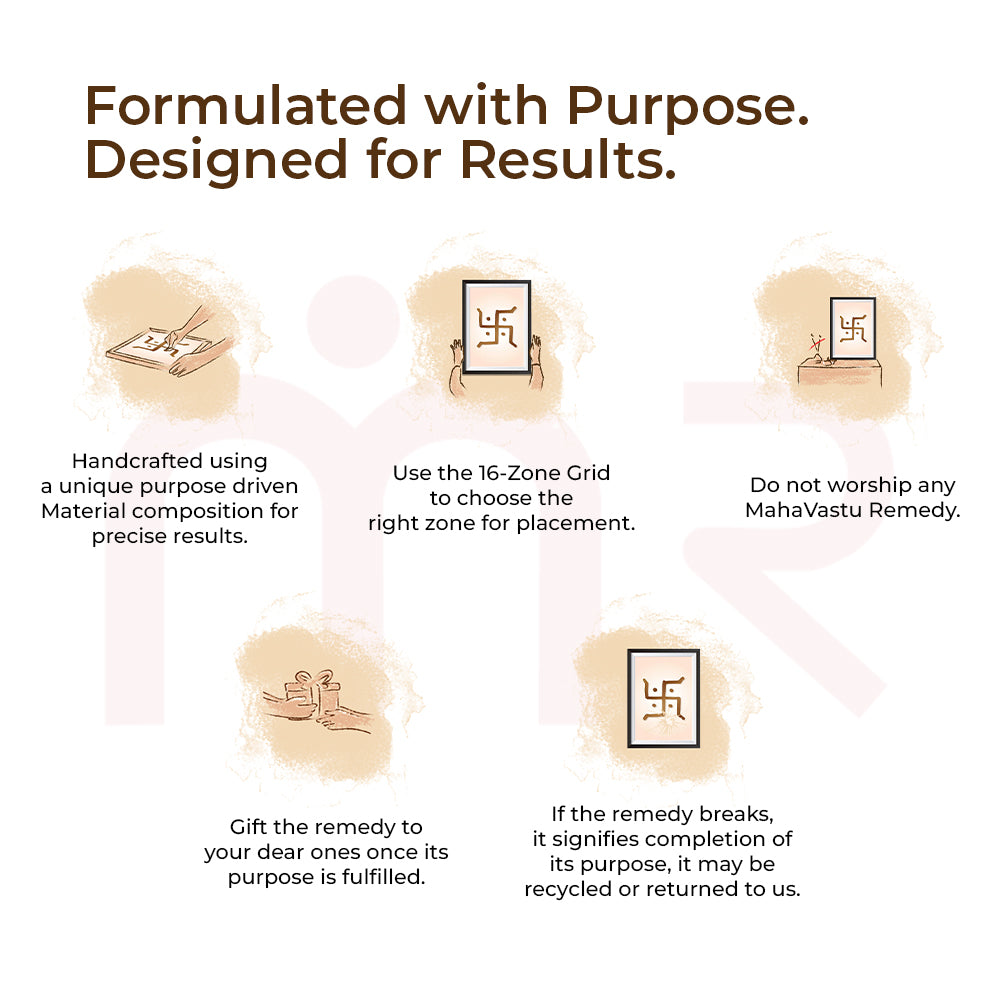 Formulated with Purpose.
Designed for Results.

Handcrafted using a unique purpose driven Material composition for precise results.

Use the 16-Zone Grid to choose the right zone for placement.

Do not worship any MahaVastu Remedy.

Gift the remedy to your dear ones once its purpose is fulfilled.

If the remedy breaks, it signifies completion of its purpose, it may be recycled or returned to us.