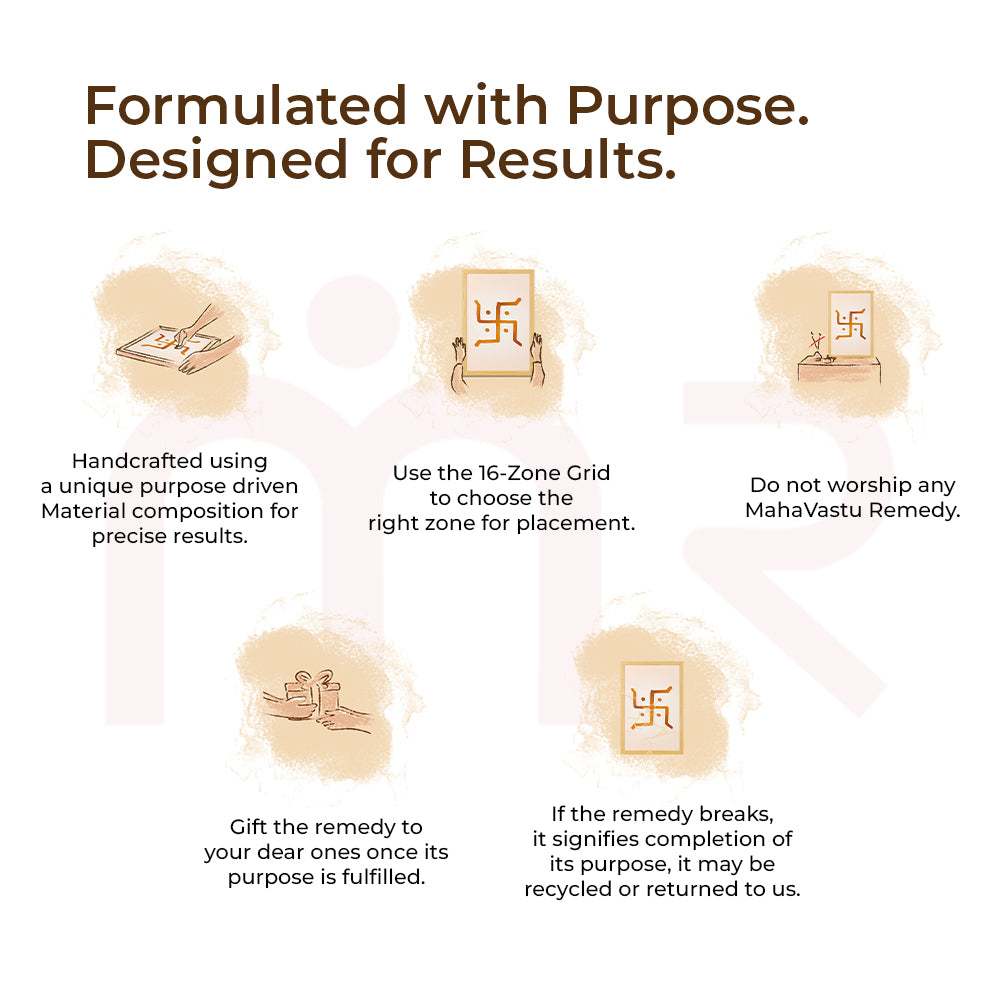 Formulated with Purpose.
Designed for Results.

Handcrafted using a unique purpose driven Material composition for precise results.

Use the 16-Zone Grid to choose the right zone for placement.

Do not worship any MahaVastu Remedy.

Gift the remedy to your dear ones once its purpose is fulfilled.

If the remedy breaks, it signifies completion of its purpose, it may be recycled or returned to us.