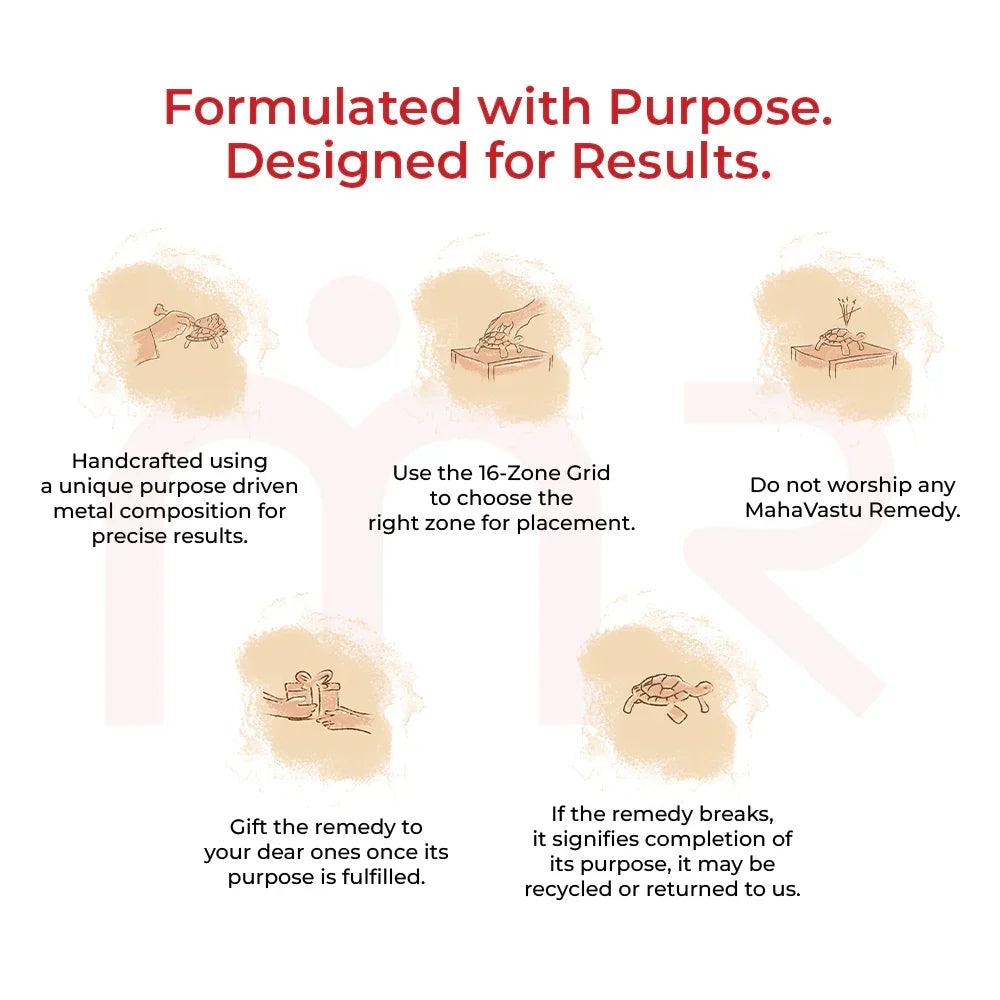 Formulated with Purpose.
Designed for Results.

Handcrafted using a unique purpose driven metal composition for precise results.

Use the 16-Zone Grid to choose the right zone for placement.

Do not worship any MahaVastu Remedy.

Gift the remedy to your dear ones once its purpose is fulfilled.

If the remedy breaks, it signifies completion of its purpose, it may be recycled or returned to us.