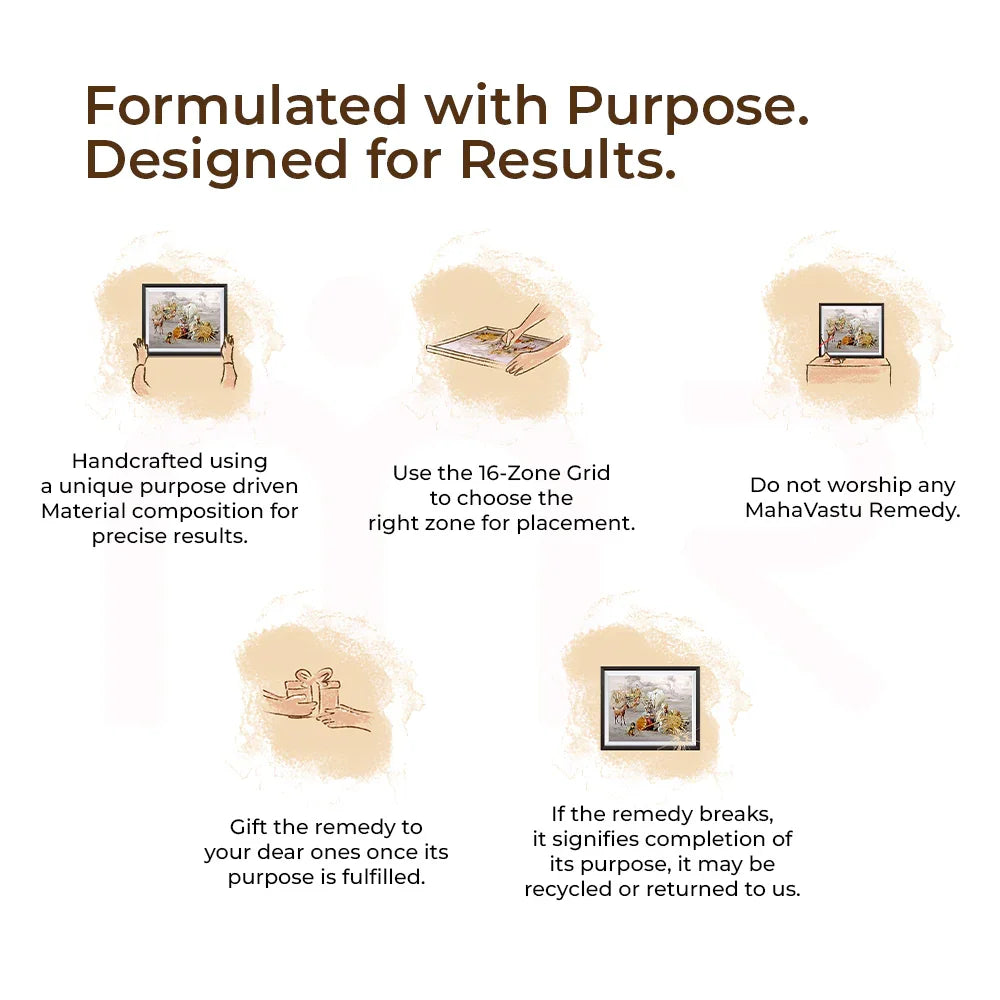 Formulated with Purpose.
Designed for Results.

Handcrafted using a unique purpose driven Material composition for precise results.

Use the 16-Zone Grid to choose the right zone for placement.

Do not worship any MahaVastu Remedy.

Gift the remedy to your dear ones once its purpose is fulfilled.

If the remedy breaks, it signifies completion of its purpose, it may be recycled or returned to us.