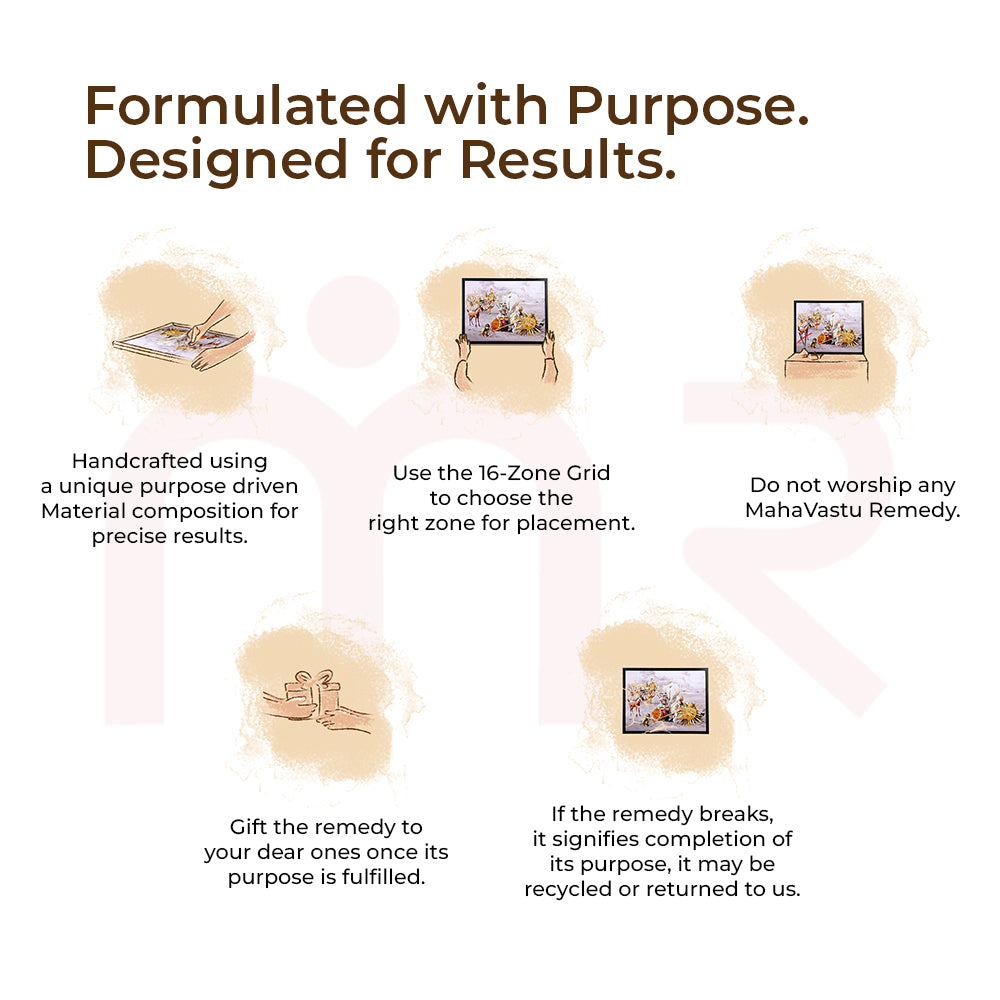 Formulated with Purpose.
Designed for Results.

Handcrafted using a unique purpose driven Material composition for precise results.

Use the 16-Zone Grid to choose the right zone for placement.

Do not worship any MahaVastu Remedy.

Gift the remedy to your dear ones once its purpose is fulfilled.

If the remedy breaks, it signifies completion of its purpose, it may be recycled or returned to us.