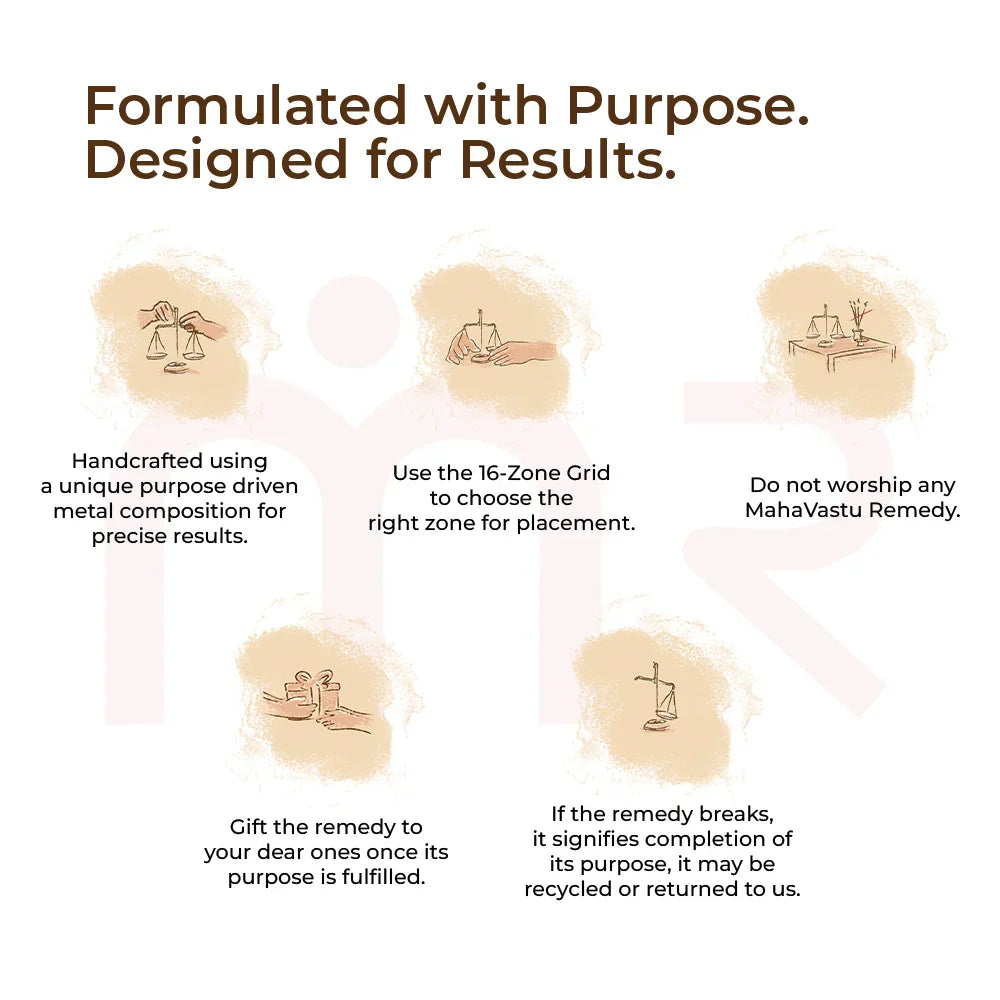 Formulated with Purpose.
Designed for Results.

Handcrafted using a unique purpose driven metal composition for precise results.

Use the 16-Zone Grid to choose the right zone for placement.

Do not worship any MahaVastu Remedy.

Gift the remedy to your dear ones once its purpose is fulfilled.

If the remedy breaks, it signifies completion of its purpose, it may be recycled or returned to us.