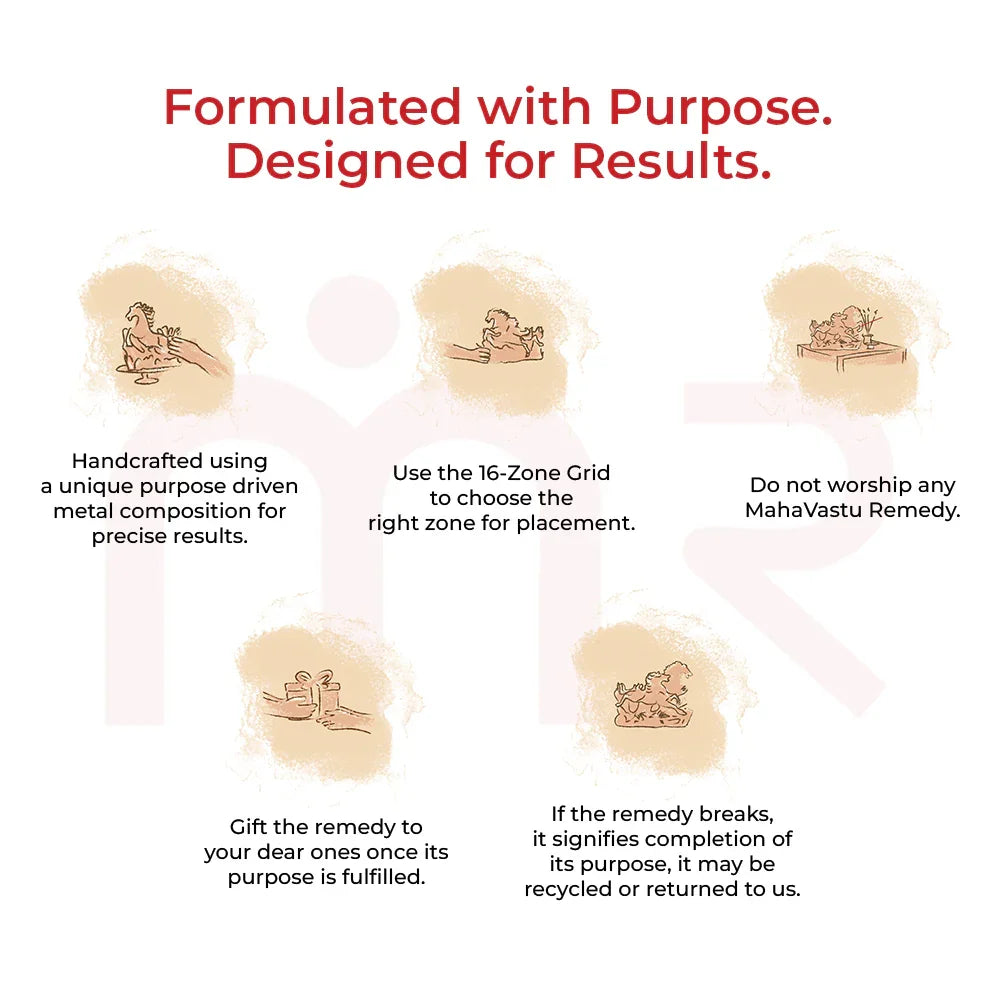 Formulated with Purpose.
Designed for Results.

Handcrafted using a unique purpose driven metal composition for precise results.

Use the 16-Zone Grid to choose the right zone for placement.

Do not worship any MahaVastu Remedy.

Gift the remedy to your dear ones once its purpose is fulfilled.

If the remedy breaks, it signifies completion of its purpose, it may be recycled or returned to us.