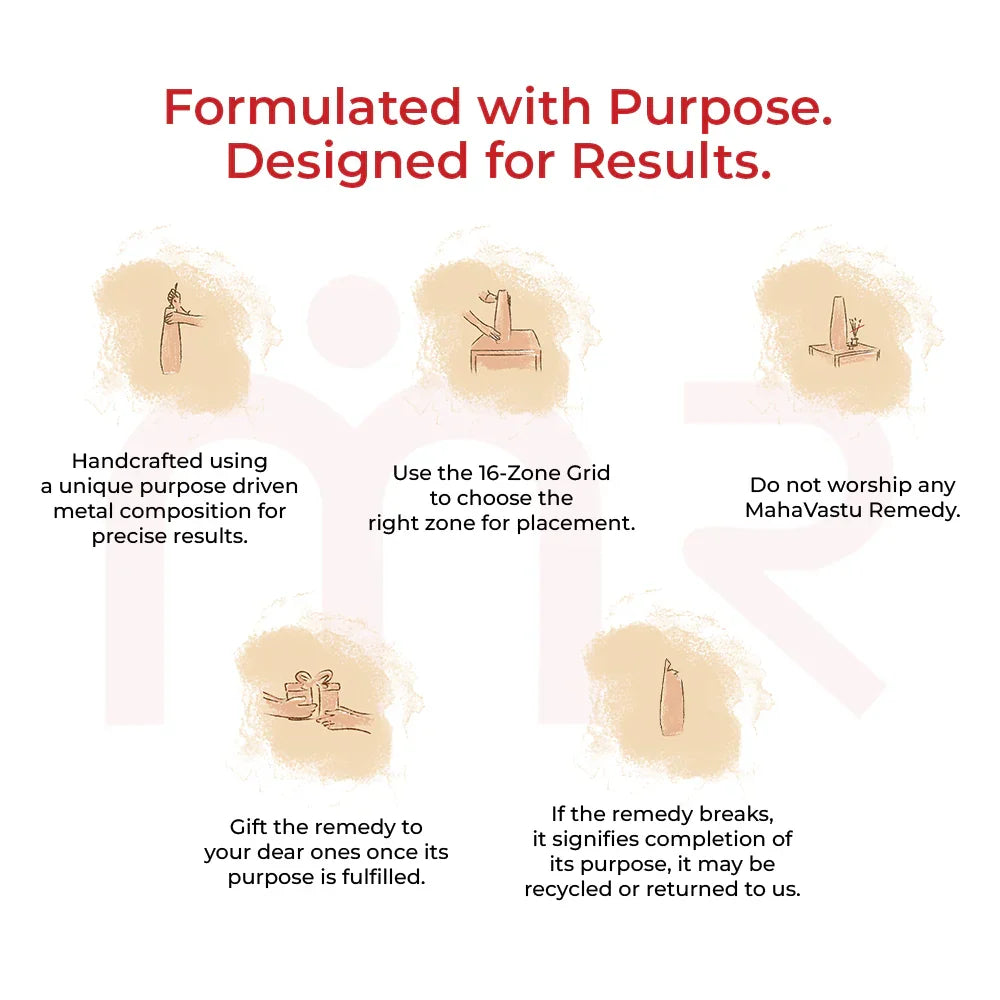 Formulated with Purpose. Designed for Results.

Handcrafted using a unique purpose driven metal composition for precise results.

Use the 16-Zone Grid to choose the right zone for placement.

Do not worship any MahaVastu Remedy.

Gift the remedy to your dear ones once its purpose is fulfilled.

If the remedy breaks, it signifies completion of its purpose, it may be recycled or returned to us.