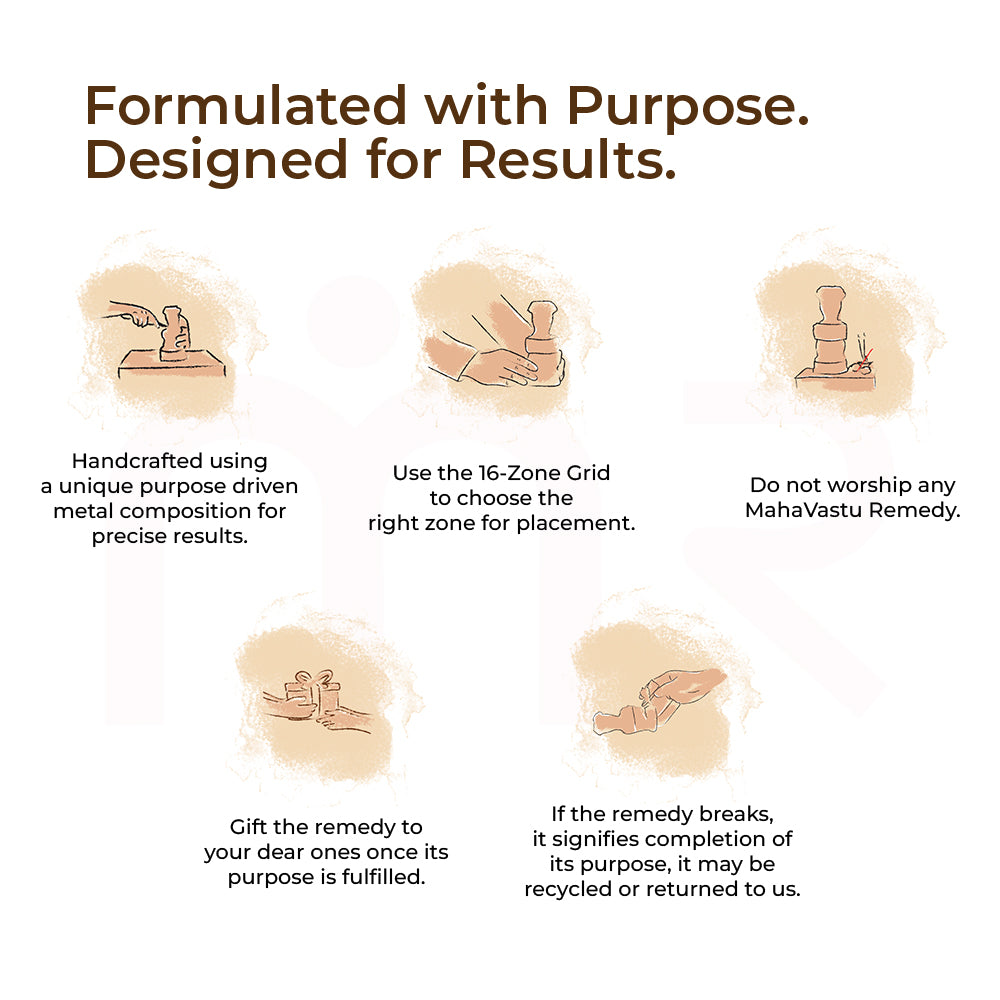 Formulated with Purpose.
Designed for Results.

Handcrafted using a unique purpose driven metal composition for precise results.

Use the 16-Zone Grid to choose the right zone for placement.

Do not worship any MahaVastu Remedy.

Gift the remedy to your dear ones once its purpose is fulfilled.

If the remedy breaks, it signifies completion of its purpose, it may be recycled or returned to us.