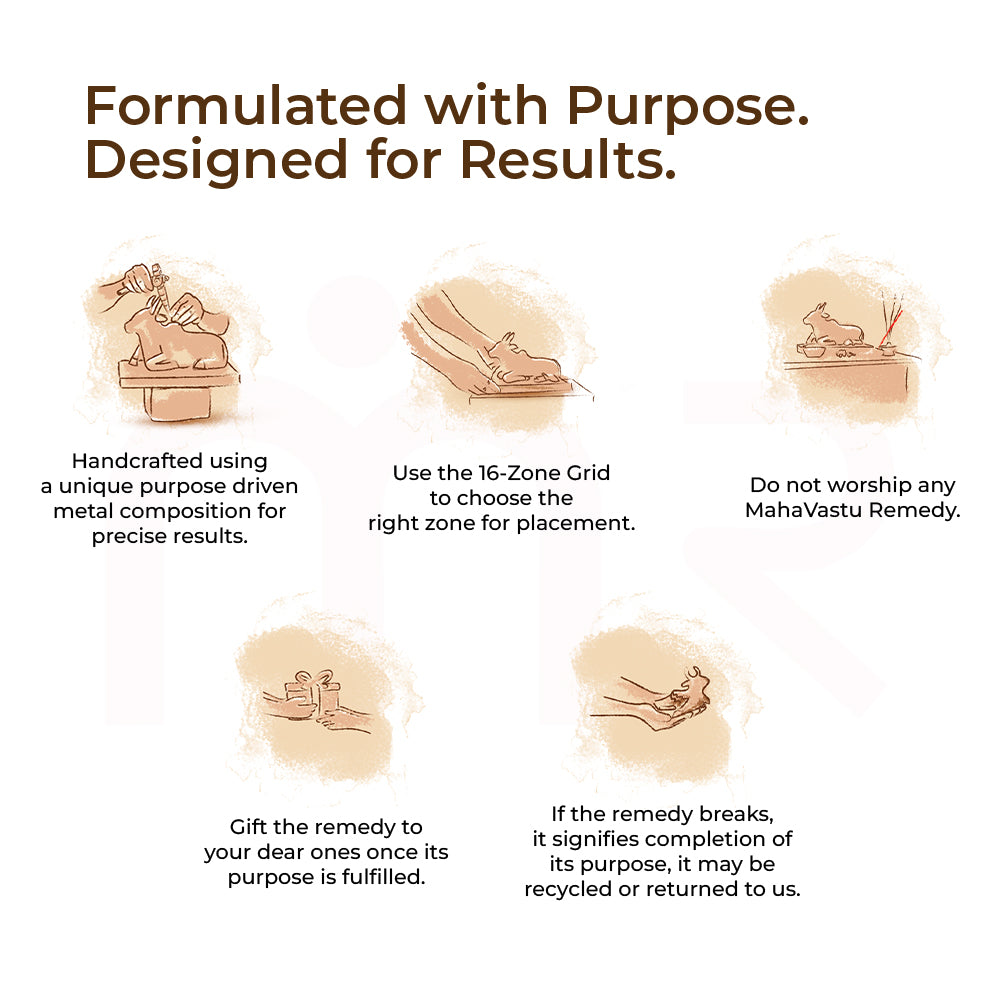 Formulated with Purpose.
Designed for Results.

Handcrafted using a unique purpose driven metal composition for precise results.

Use the 16-Zone Grid to choose the right zone for placement.

Do not worship any MahaVastu Remedy.

Gift the remedy to your dear ones once its purpose is fulfilled.

If the remedy breaks, it signifies completion of its purpose, it may be recycled or returned to us.