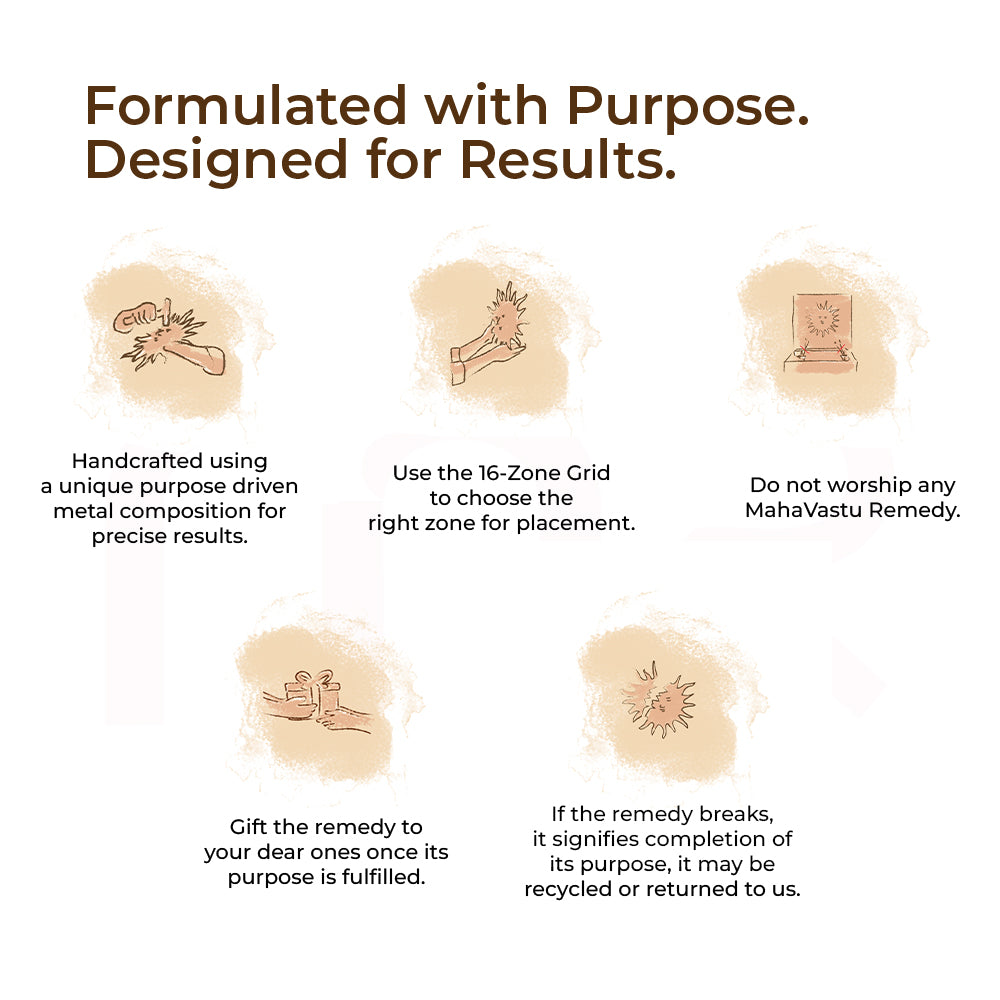 Formulated with Purpose.
Designed for Results.

Handcrafted using a unique purpose driven metal composition for precise results.

Use the 16-Zone Grid to choose the right zone for placement.

Do not worship any MahaVastu Remedy.

Gift the remedy to your dear ones once its purpose is fulfilled.

If the remedy breaks, it signifies completion of its purpose, it may be recycled or returned to us.