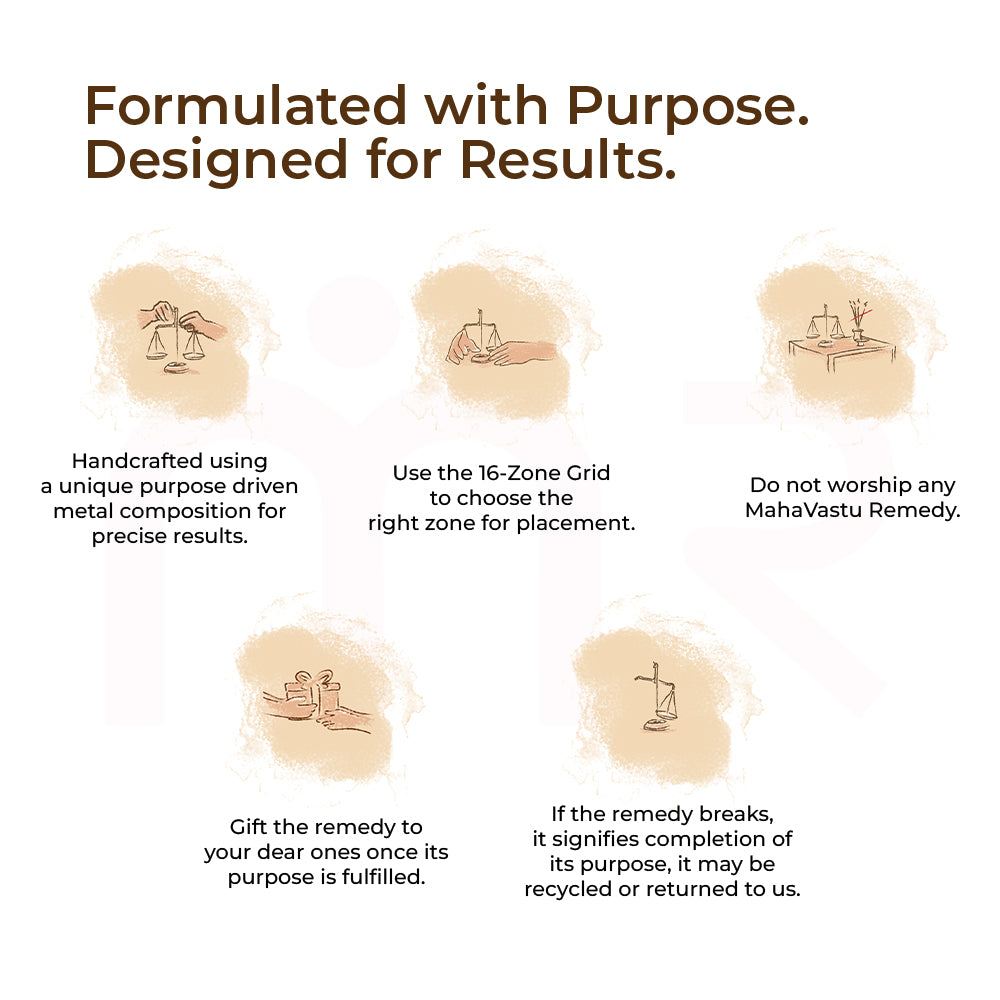 Formulated with Purpose.
Designed for Results.

Handcrafted using a unique purpose driven metal composition for precise results.

Use the 16-Zone Grid to choose the right zone for placement.

Do not worship any MahaVastu Remedy.

Gift the remedy to your dear ones once its purpose is fulfilled.

If the remedy breaks, it signifies completion of its purpose, it may be recycled or returned to us.