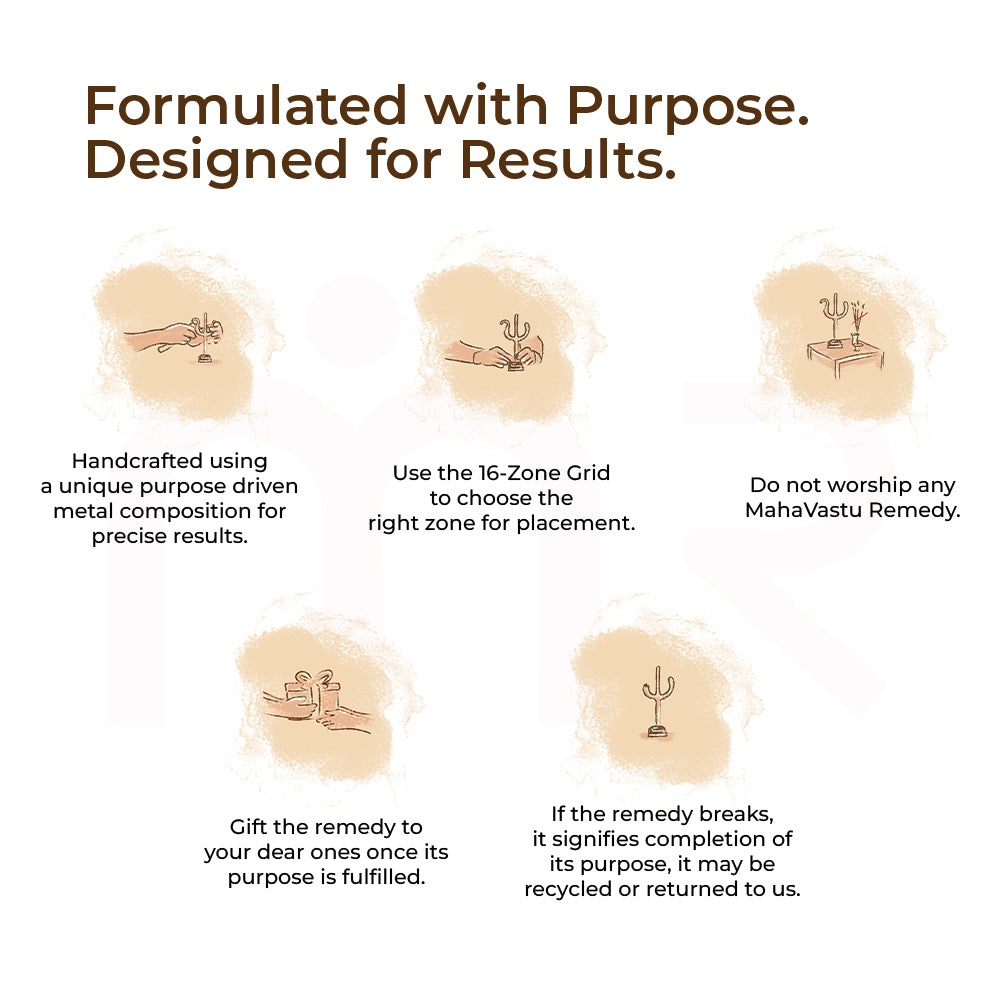 Formulated with Purpose.
Designed for Results.

Handcrafted using a unique purpose driven metal composition for precise results.

Use the 16-Zone Grid to choose the right zone for placement.

Do not worship any MahaVastu Remedy.

Gift the remedy to your dear ones once its purpose is fulfilled.

If the remedy breaks, it signifies completion of its purpose, it may be recycled or returned to us.