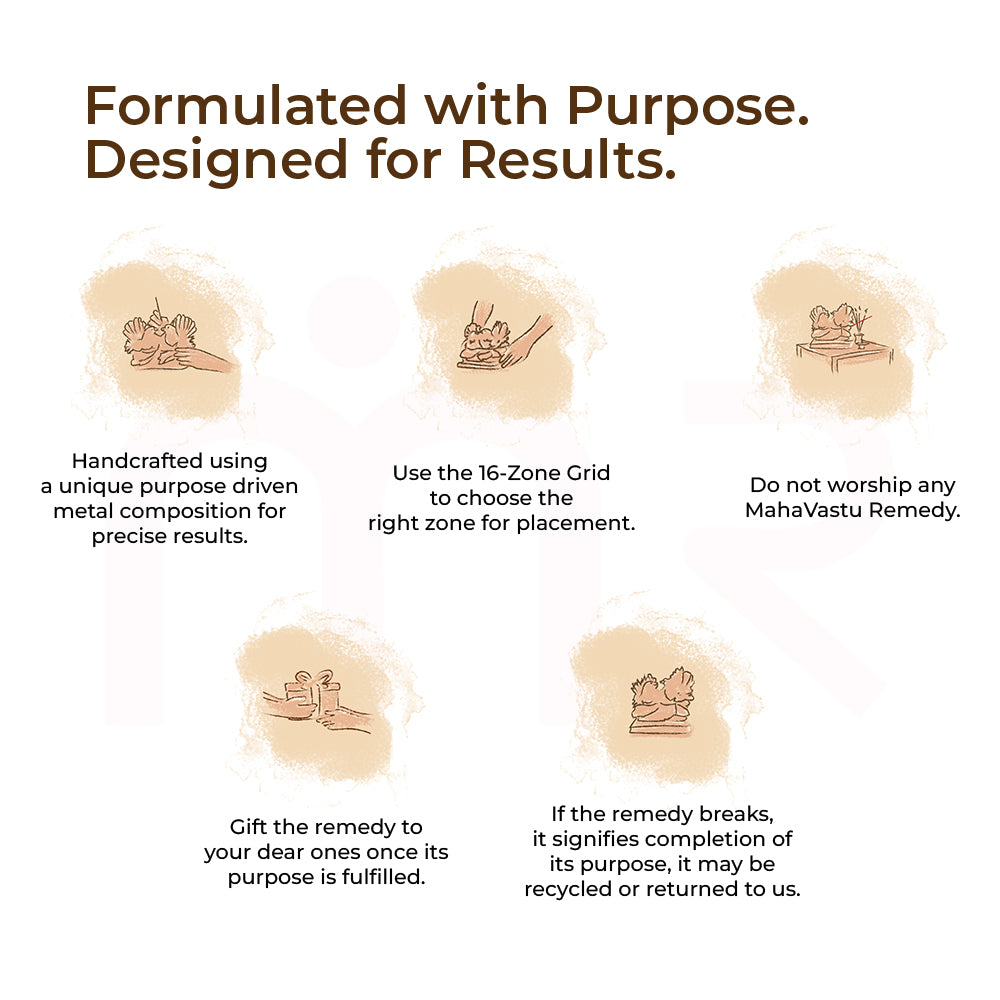 Formulated with Purpose.
Designed for Results.

Handcrafted using a unique purpose driven metal composition for precise results.

Use the 16-Zone Grid to choose the right zone for placement.

Do not worship any MahaVastu Remedy.

Gift the remedy to your dear ones once its purpose is fulfilled.

If the remedy breaks, it signifies completion of its purpose, it may be recycled or returned to us.