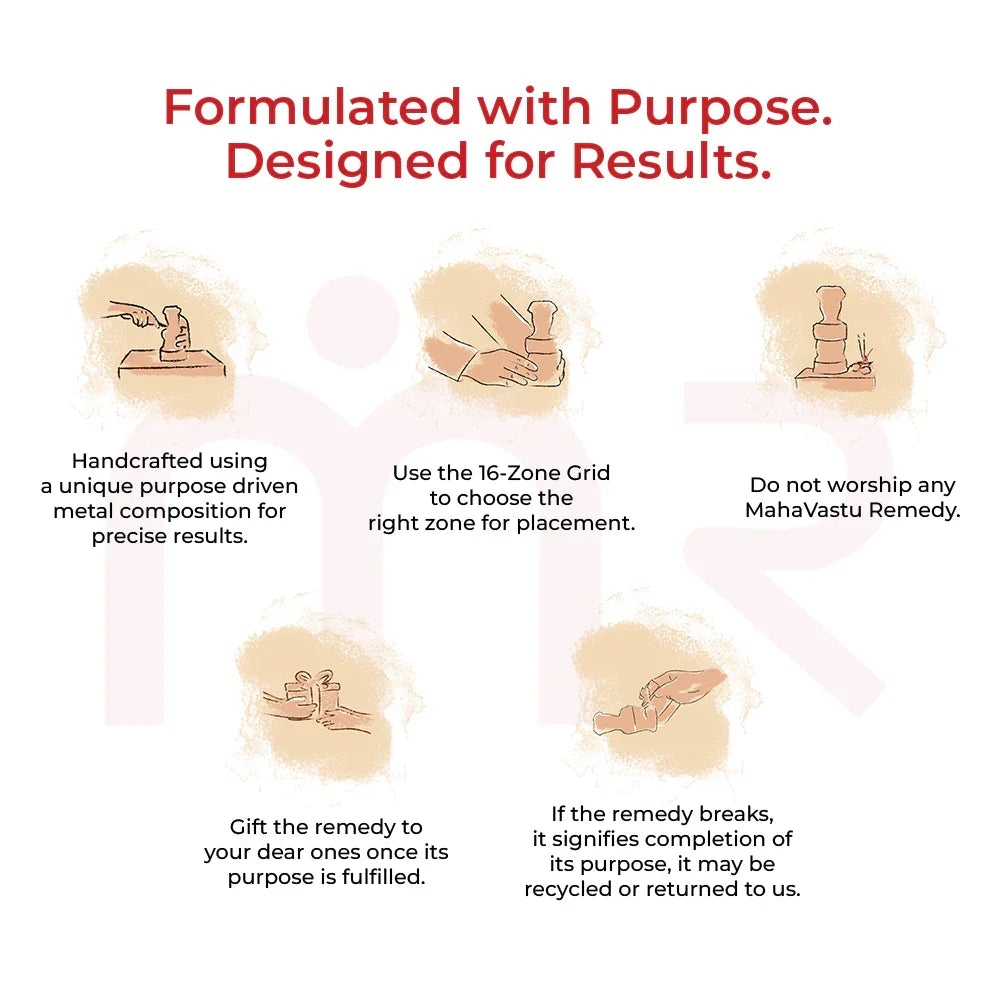 Formulated with Purpose.
Designed for Results.

Handcrafted using a unique purpose driven metal composition for precise results.

Use the 16-Zone Grid to choose the right zone for placement.

Do not worship any MahaVastu Remedy.

Gift the remedy to your dear ones once its purpose is fulfilled.

If the remedy breaks, it signifies completion of its purpose, it may be recycled or returned to us.