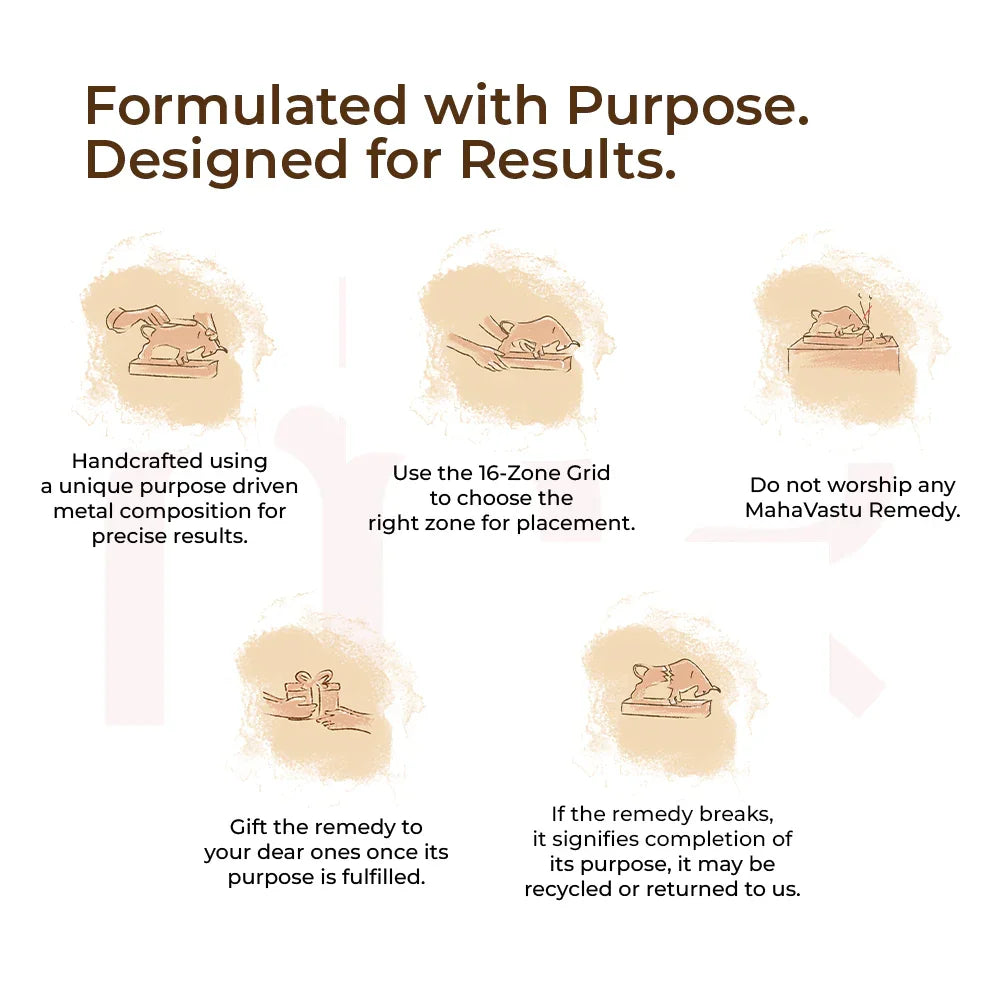 Formulated with Purpose.
Designed for Results.

Handcrafted using a unique purpose driven metal composition for precise results.

Use the 16-Zone Grid to choose the right zone for placement.

Do not worship any MahaVastu Remedy.

Gift the remedy to your dear ones once its purpose is fulfilled.

If the remedy breaks, it signifies completion of its purpose, it may be recycled or returned to us.