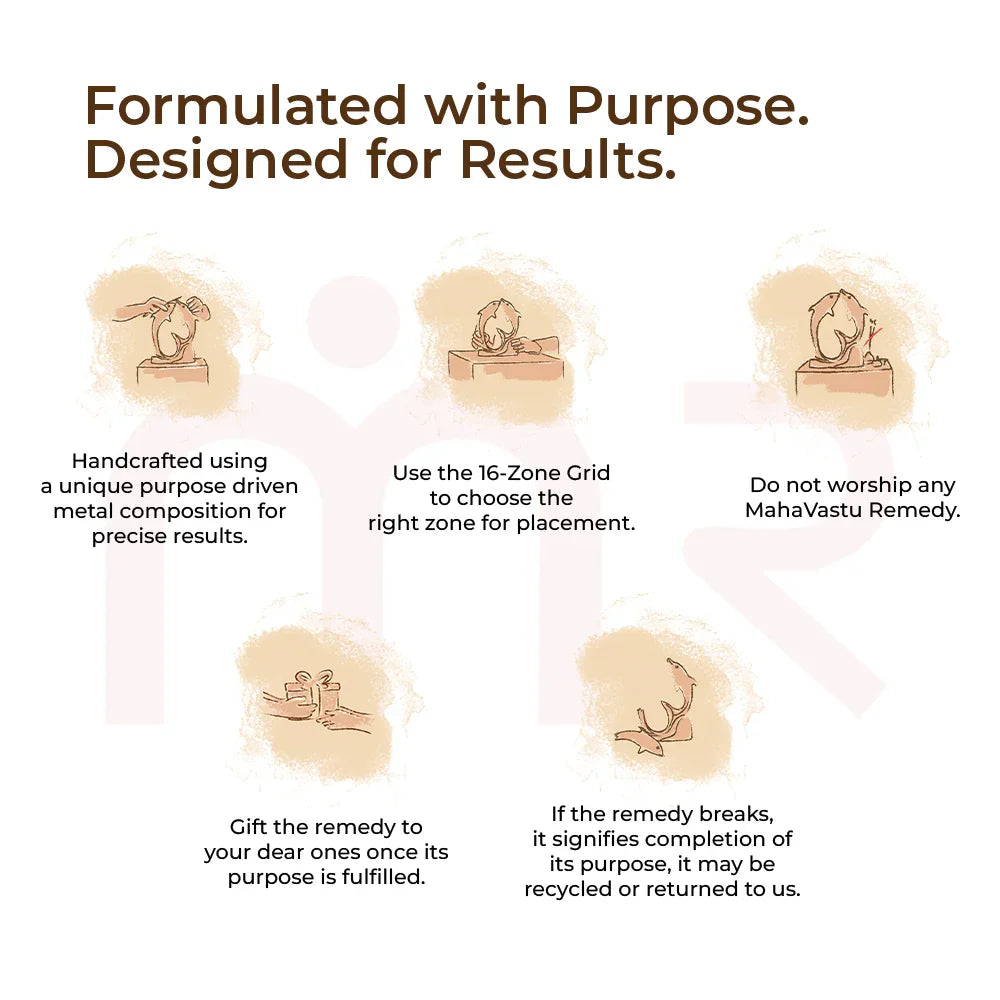 Formulated with Purpose.
Designed for Results.

Handcrafted using a unique purpose driven metal composition for precise results.

Use the 16-Zone Grid to choose the right zone for placement.

Do not worship any MahaVastu Remedy.

Gift the remedy to your dear ones once its purpose is fulfilled.

If the remedy breaks, it signifies completion of its purpose, it may be recycled or returned to us.