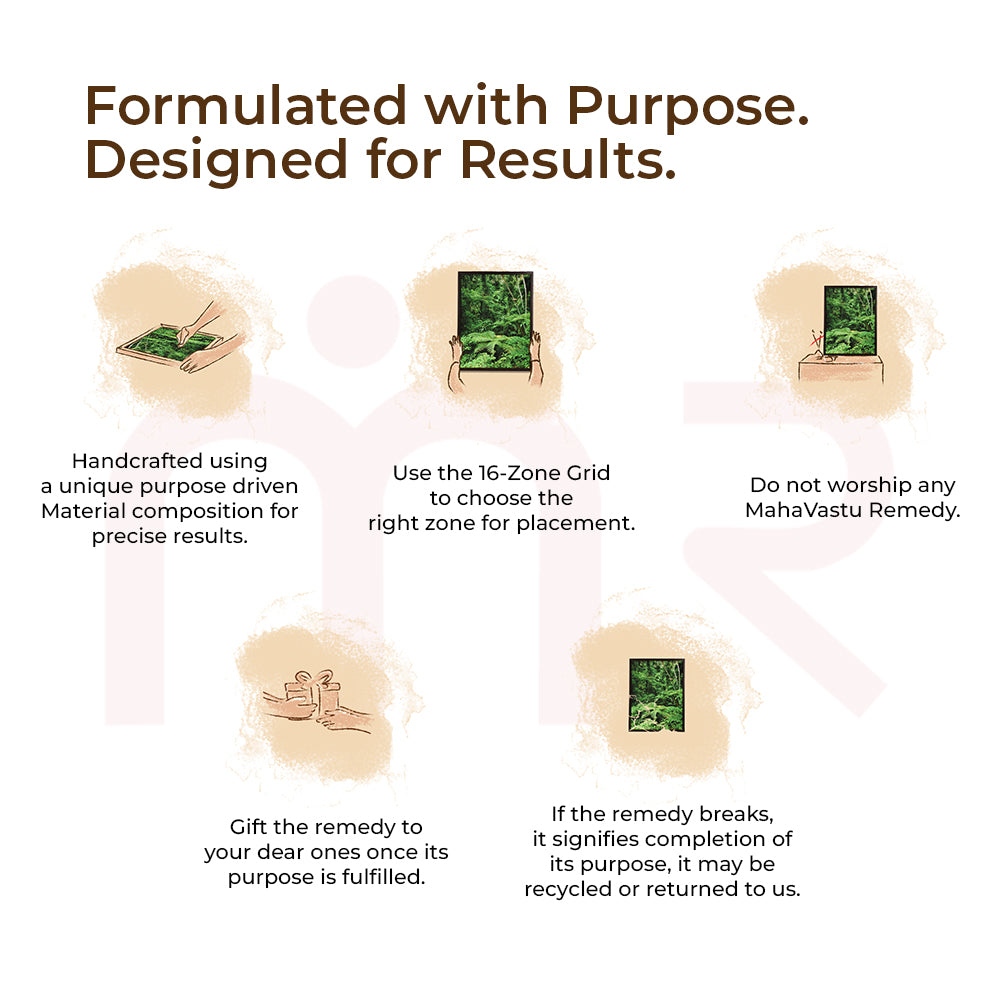 Formulated with Purpose.
Designed for Results.

Handcrafted using a unique purpose driven Material composition for precise results.

Use the 16-Zone Grid to choose the right zone for placement.

Do not worship any MahaVastu Remedy.

Gift the remedy to your dear ones once its purpose is fulfilled.

If the remedy breaks, it signifies completion of its purpose, it may be recycled or returned to us.