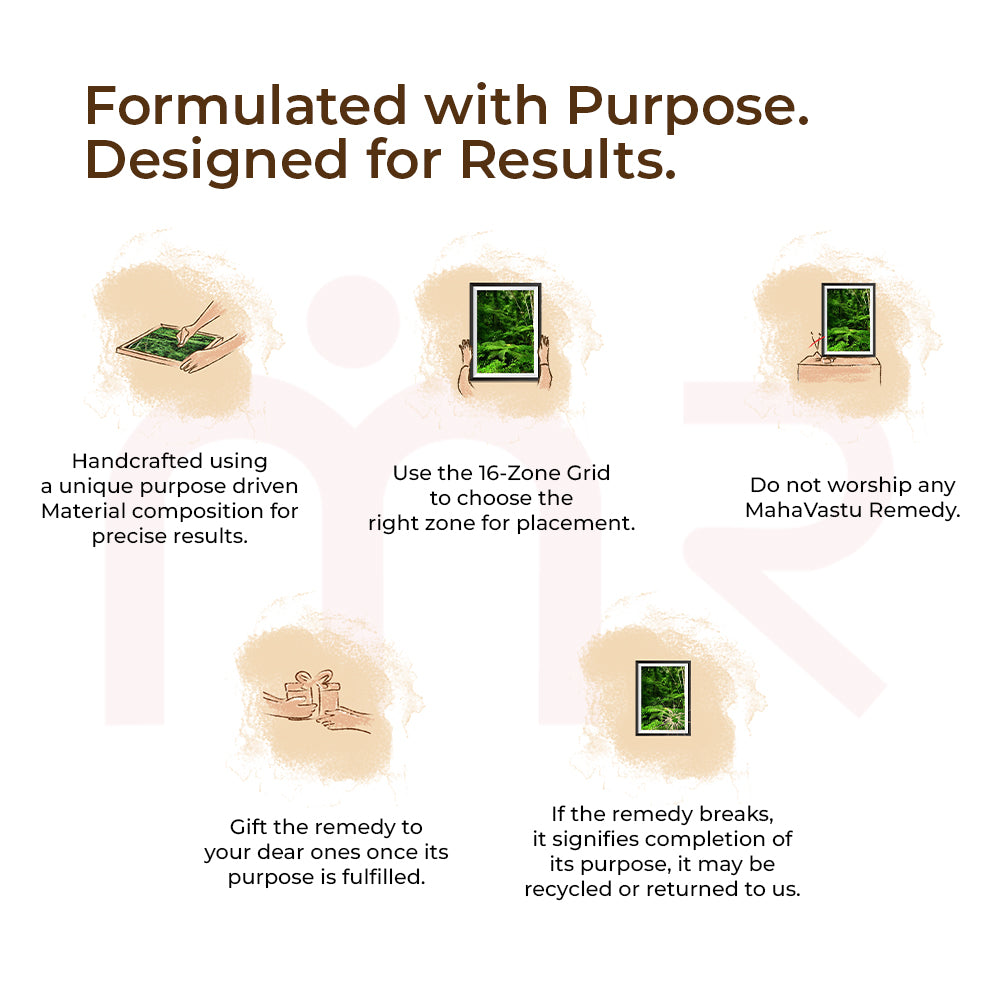 Formulated with Purpose.
Designed for Results.

Handcrafted using a unique purpose driven Material composition for precise results.

Use the 16-Zone Grid to choose the right zone for placement.

Do not worship any MahaVastu Remedy.

Gift the remedy to your dear ones once its purpose is fulfilled.

If the remedy breaks, it signifies completion of its purpose, it may be recycled or returned to us.