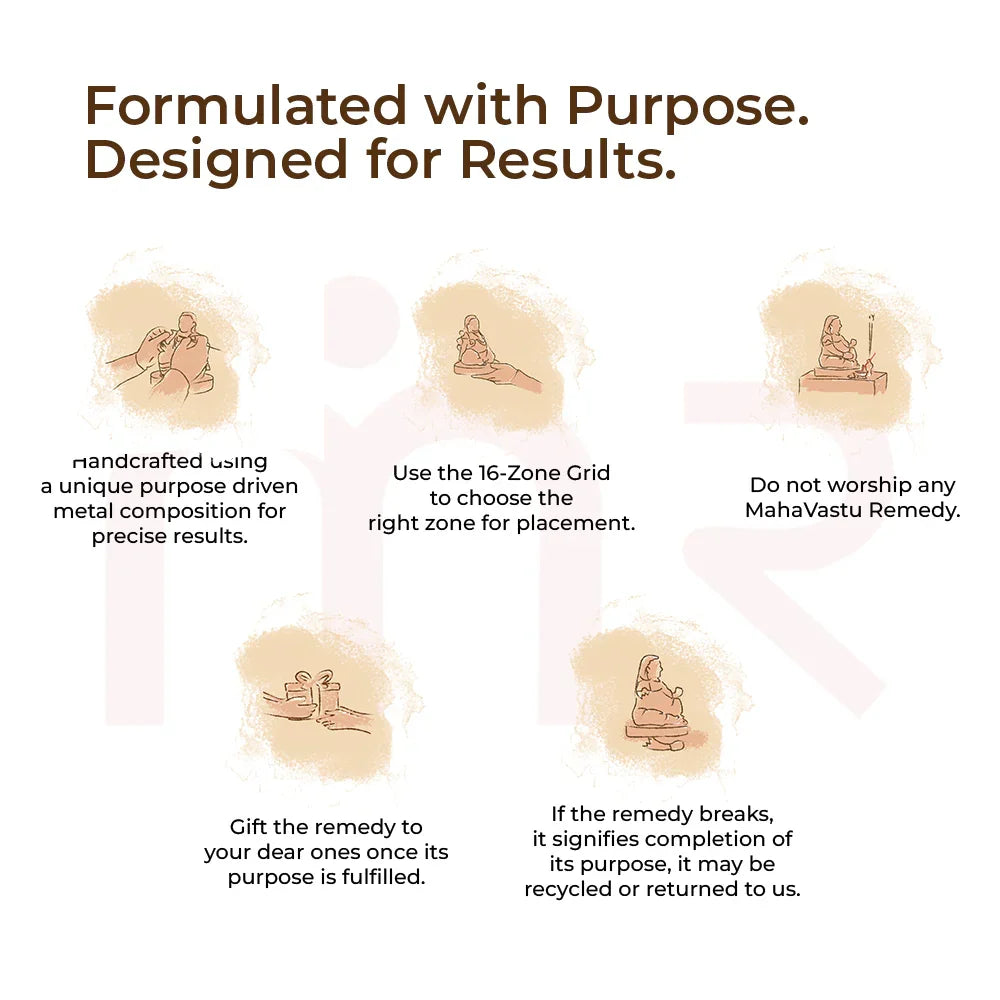 Formulated with Purpose.
Designed for Results.

Handcrafted using a unique purpose driven metal composition for precise results.

Use the 16-Zone Grid to choose the right zone for placement.

Do not worship any MahaVastu Remedy.

Gift the remedy to your dear ones once its purpose is fulfilled.

If the remedy breaks, it signifies completion of its purpose, it may be recycled or returned to us.