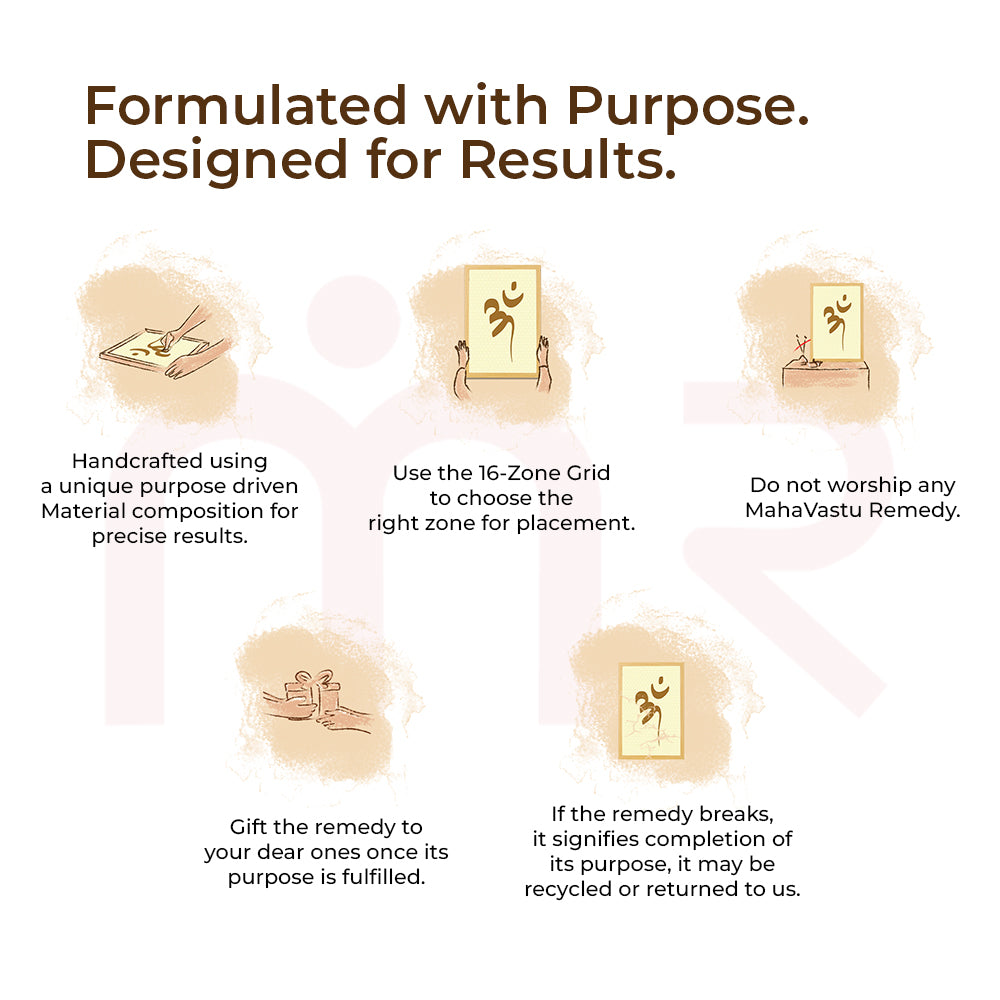 Formulated with Purpose. Designed for Results.

Handcrafted using a unique purpose driven Material composition for precise results.

Use the 16-Zone Grid to choose the right zone for placement.

Do not worship any MahaVastu Remedy.

Gift the remedy to your dear ones once its purpose is fulfilled.

If the remedy breaks, it signifies completion of its purpose, it may be recycled or returned to us.