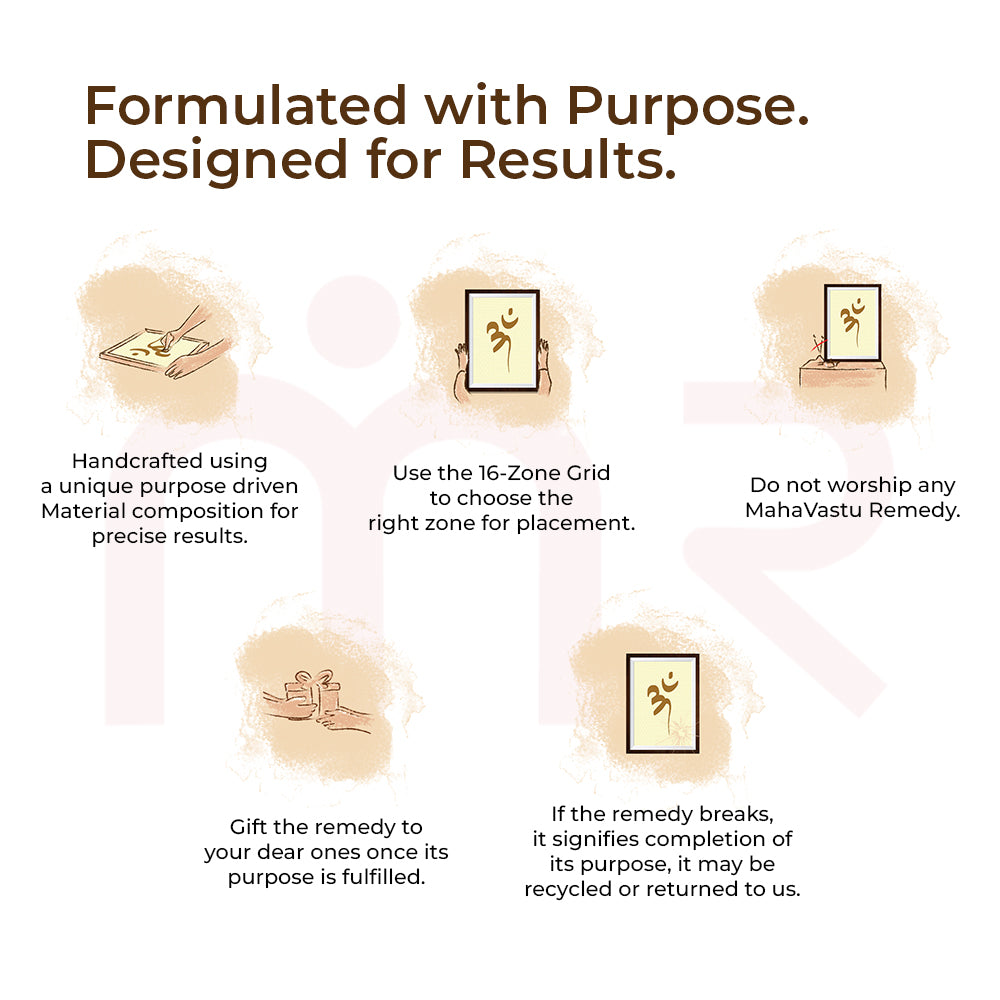 Formulated with Purpose.
Designed for Results.

Handcrafted using a unique purpose driven Material composition for precise results.

Use the 16-Zone Grid to choose the right zone for placement.

Do not worship any MahaVastu Remedy.

Gift the remedy to your dear ones once its purpose is fulfilled.

If the remedy breaks, it signifies completion of its purpose, it may be recycled or returned to us.