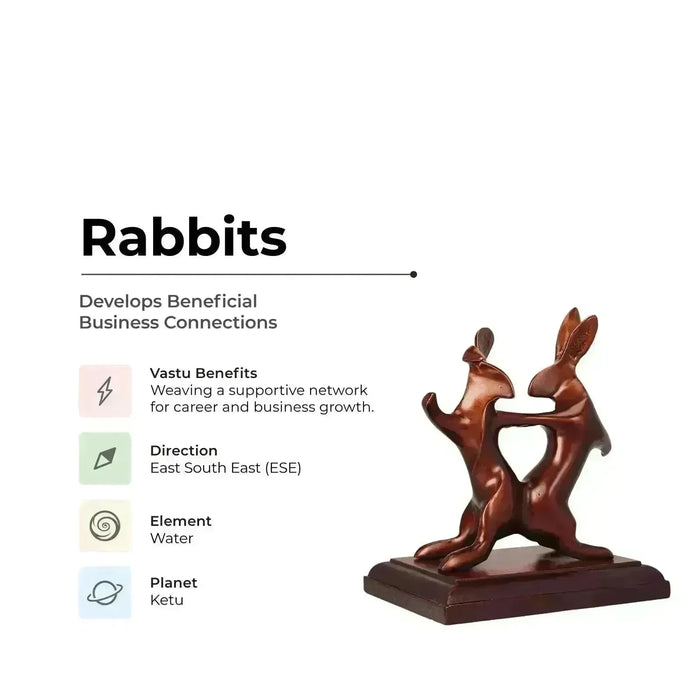 Rabbits

Develops Beneficial Business Connections

Vastu Benefits
Weaving a supportive network for career and business growth.

Direction
East South East (ESE)

Element
Water

Planet
Ketu