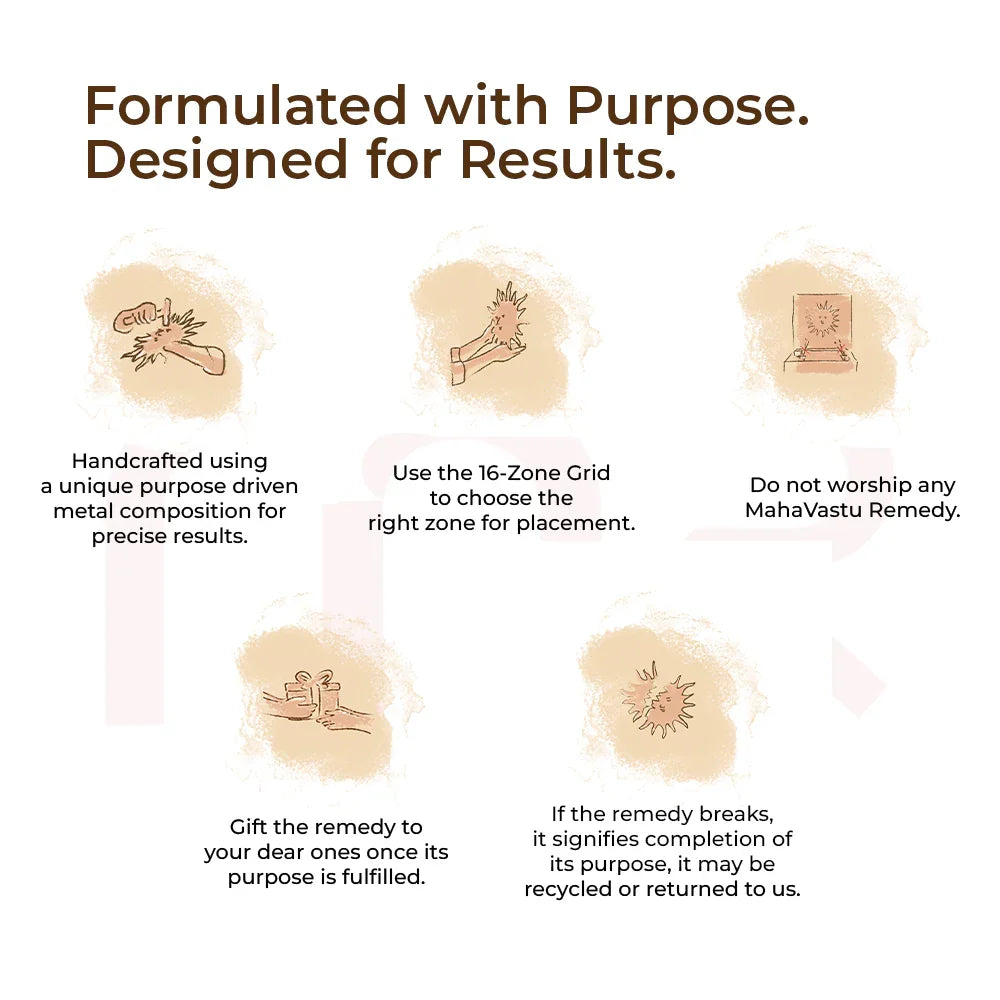 Formulated with Purpose.
Designed for Results.

Handcrafted using a unique purpose driven metal composition for precise results.

Use the 16-Zone Grid to choose the right zone for placement.

Do not worship any MahaVastu Remedy.

Gift the remedy to your dear ones once its purpose is fulfilled.

If the remedy breaks, it signifies completion of its purpose, it may be recycled or returned to us.