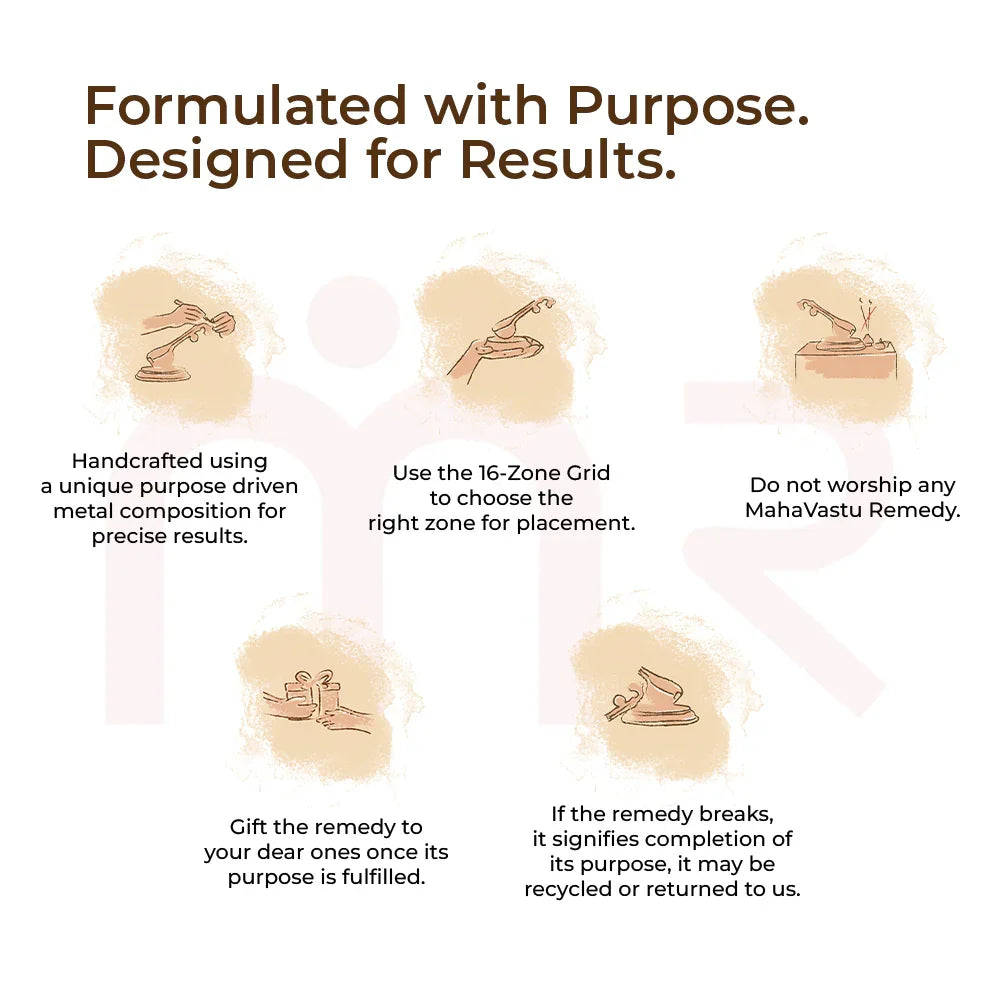 Formulated with Purpose.
Designed for Results.

Handcrafted using a unique purpose driven metal composition for precise results.

Use the 16-Zone Grid to choose the right zone for placement.

Do not worship any MahaVastu Remedy.

Gift the remedy to your dear ones once its purpose is fulfilled.

If the remedy breaks, it signifies completion of its purpose, it may be recycled or returned to us.